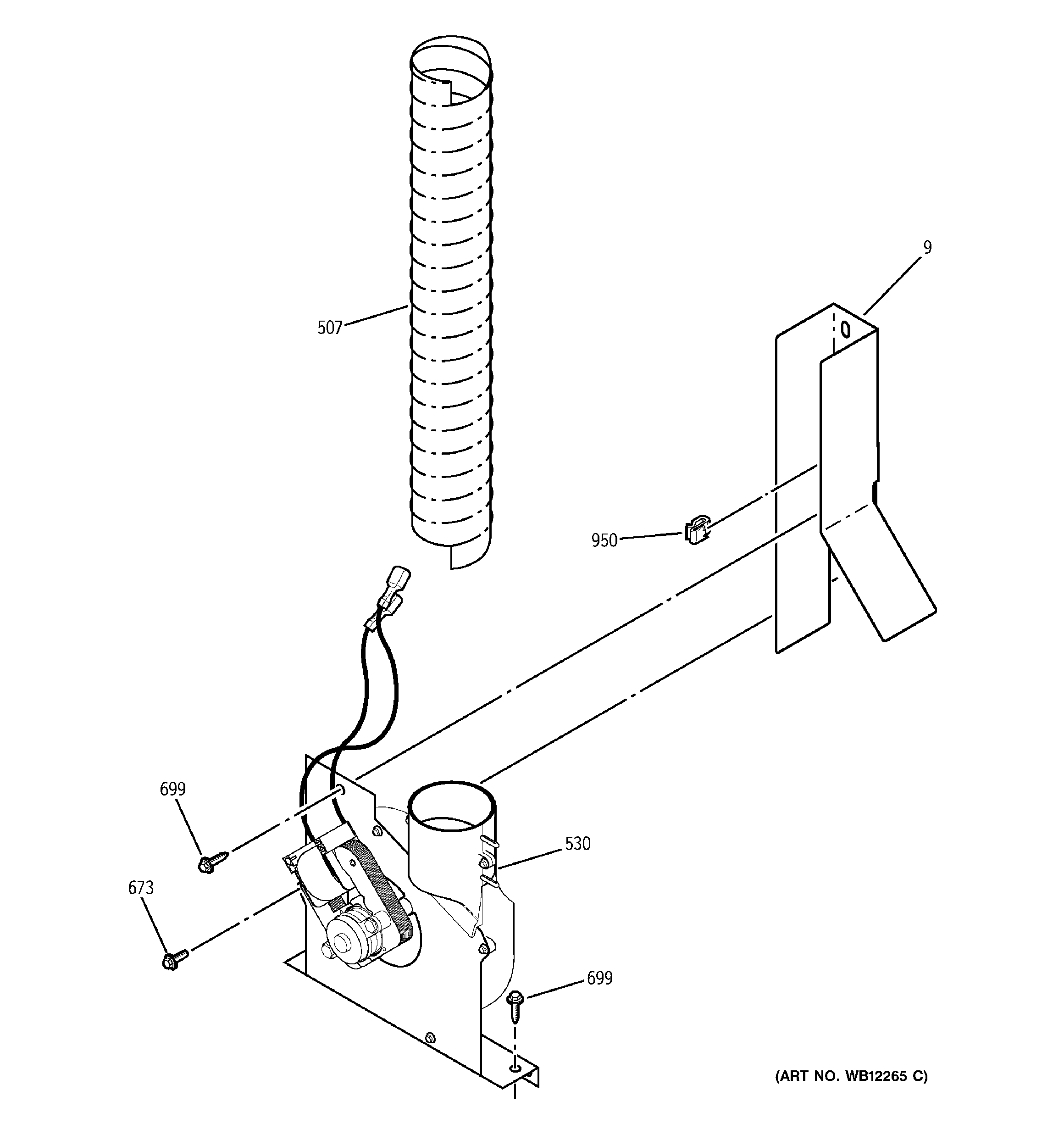 9

507

950

699

530

673

699

(ART NO. WB12265 C)