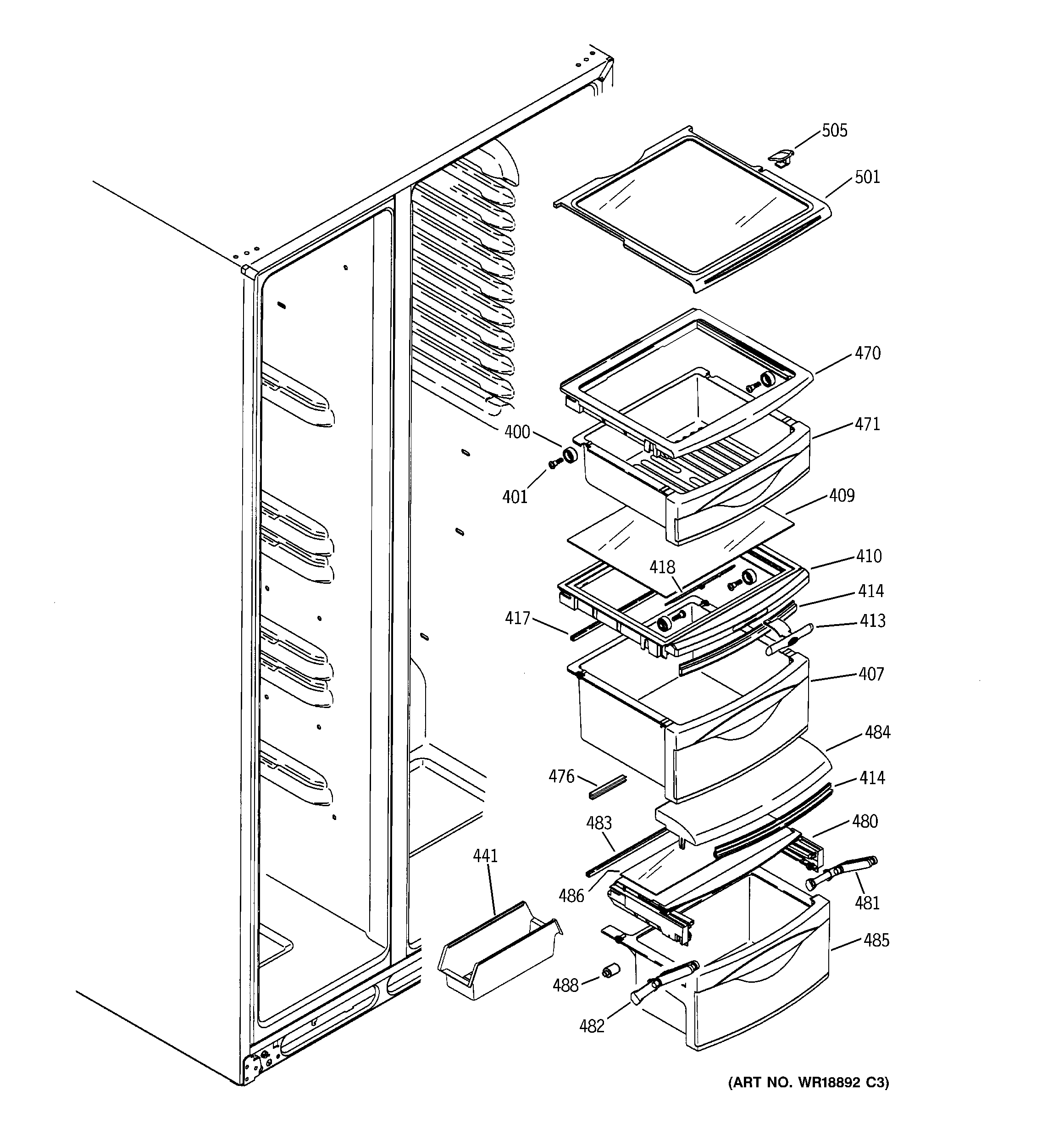 505
501
470
471
400
401
409
410
418
414
417
413
407
484
476
414
483
480
441
486
481
485
488
482
(ART NO. WR18892 C3)