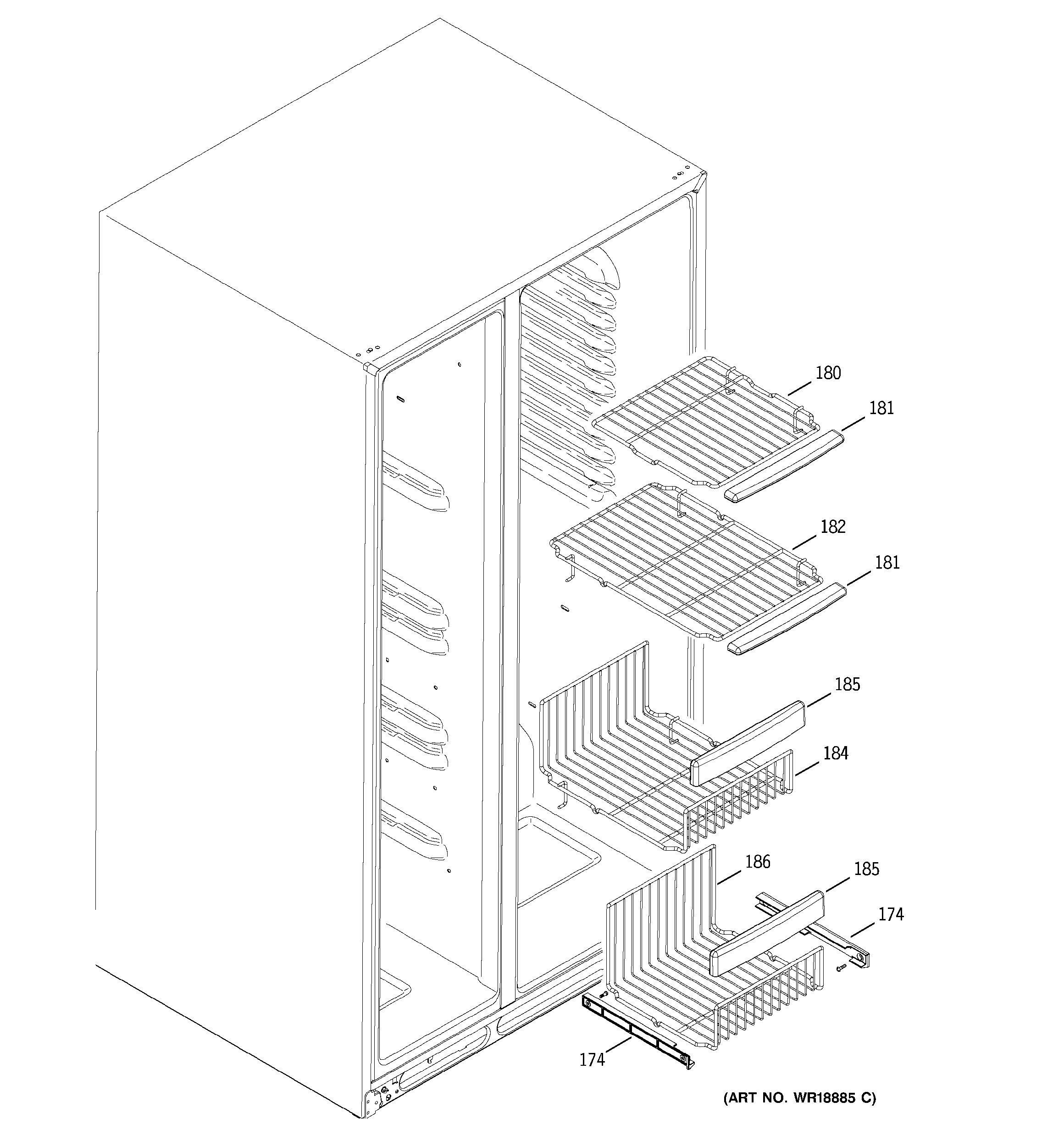 180

181

182

181

185

184

186

185

174

174

(ART NO. WR18885 C)