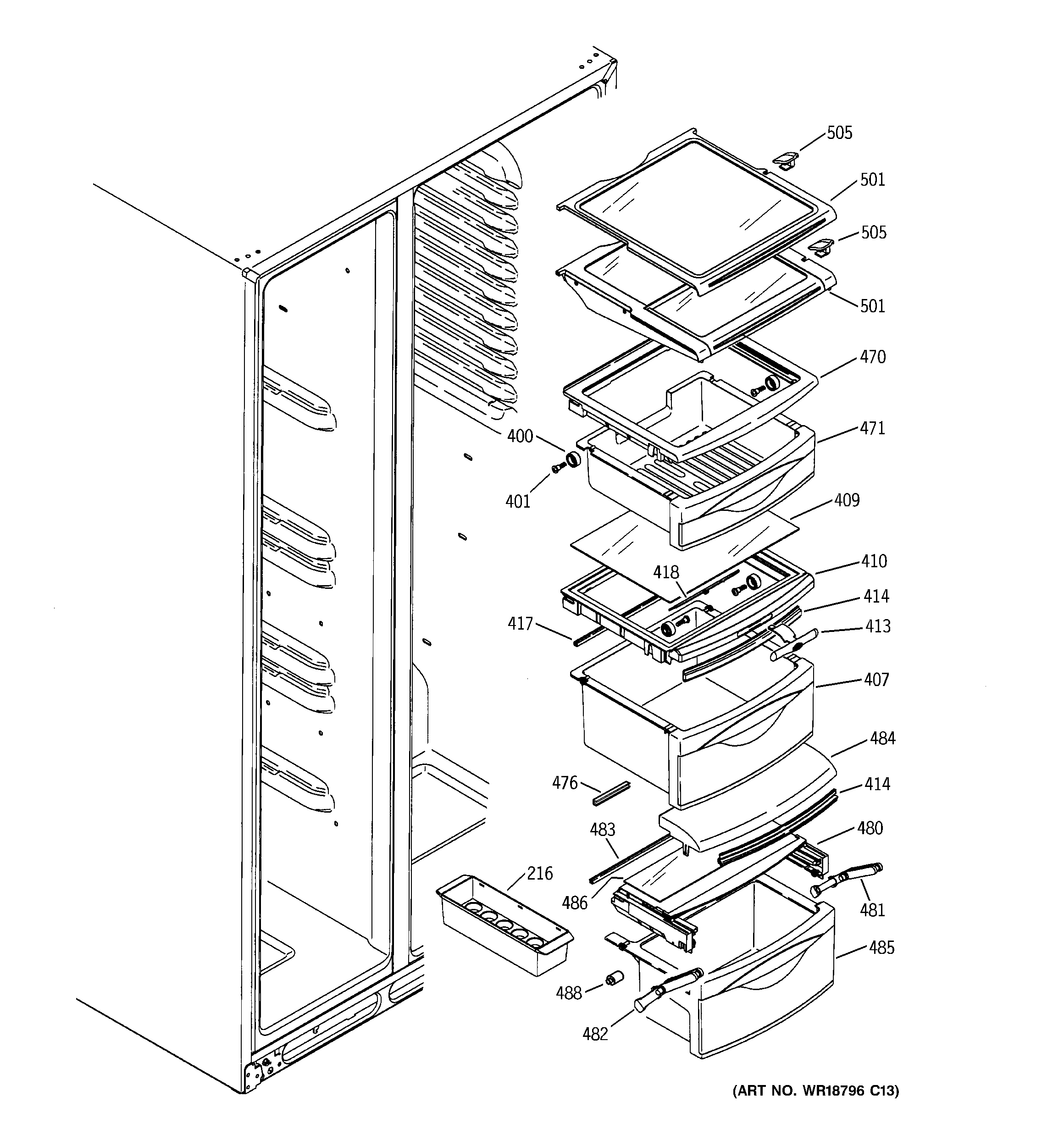 505
501
505
501
470
471
400
401
409
410
418
414
417
413
407
484
476
414
483
480
216
486
481
485
488
482
(ART NO. WR18796 C13)