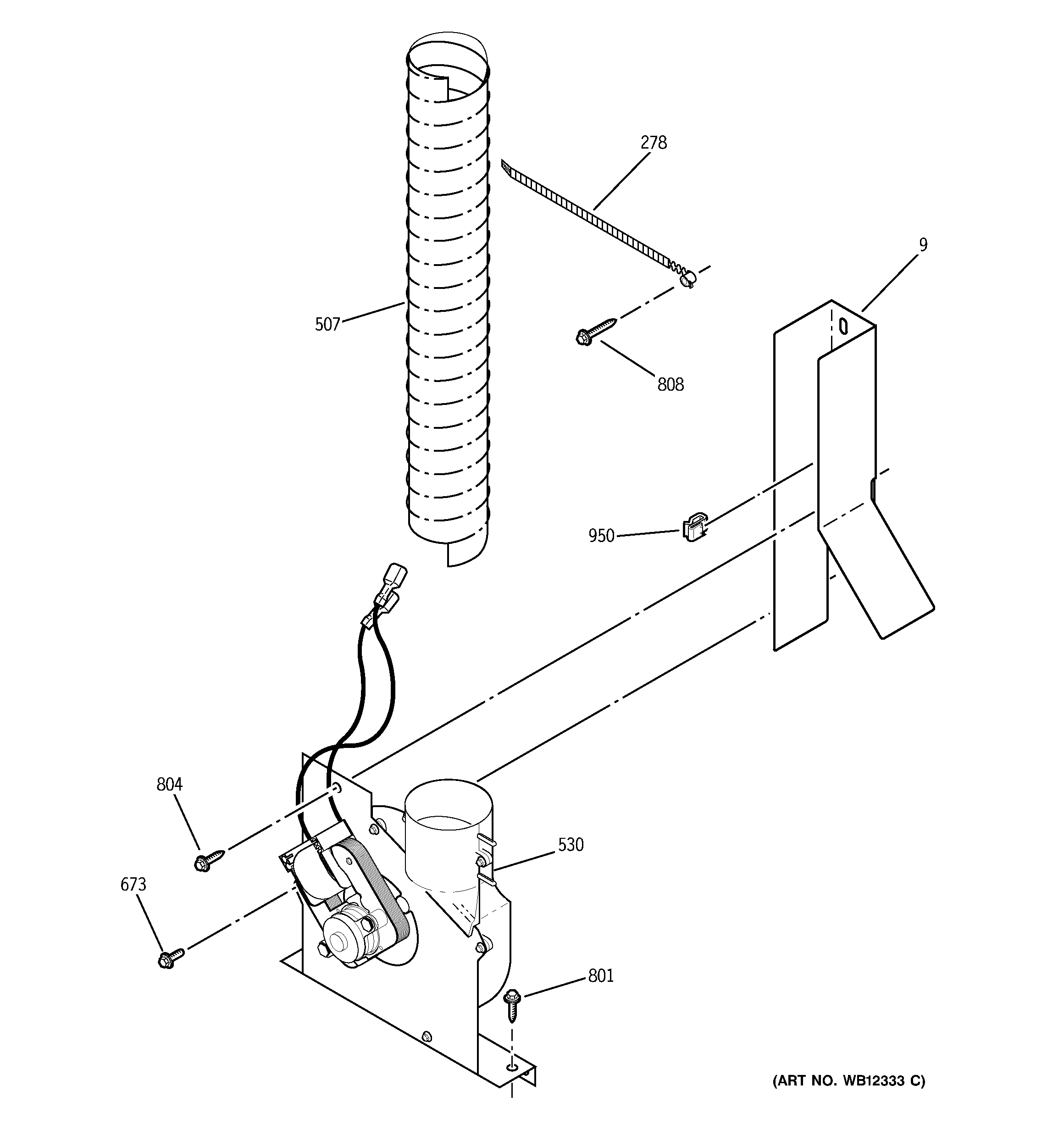 278

9

507

808

950

804

530

673

801

(ART NO. WB12333 C)