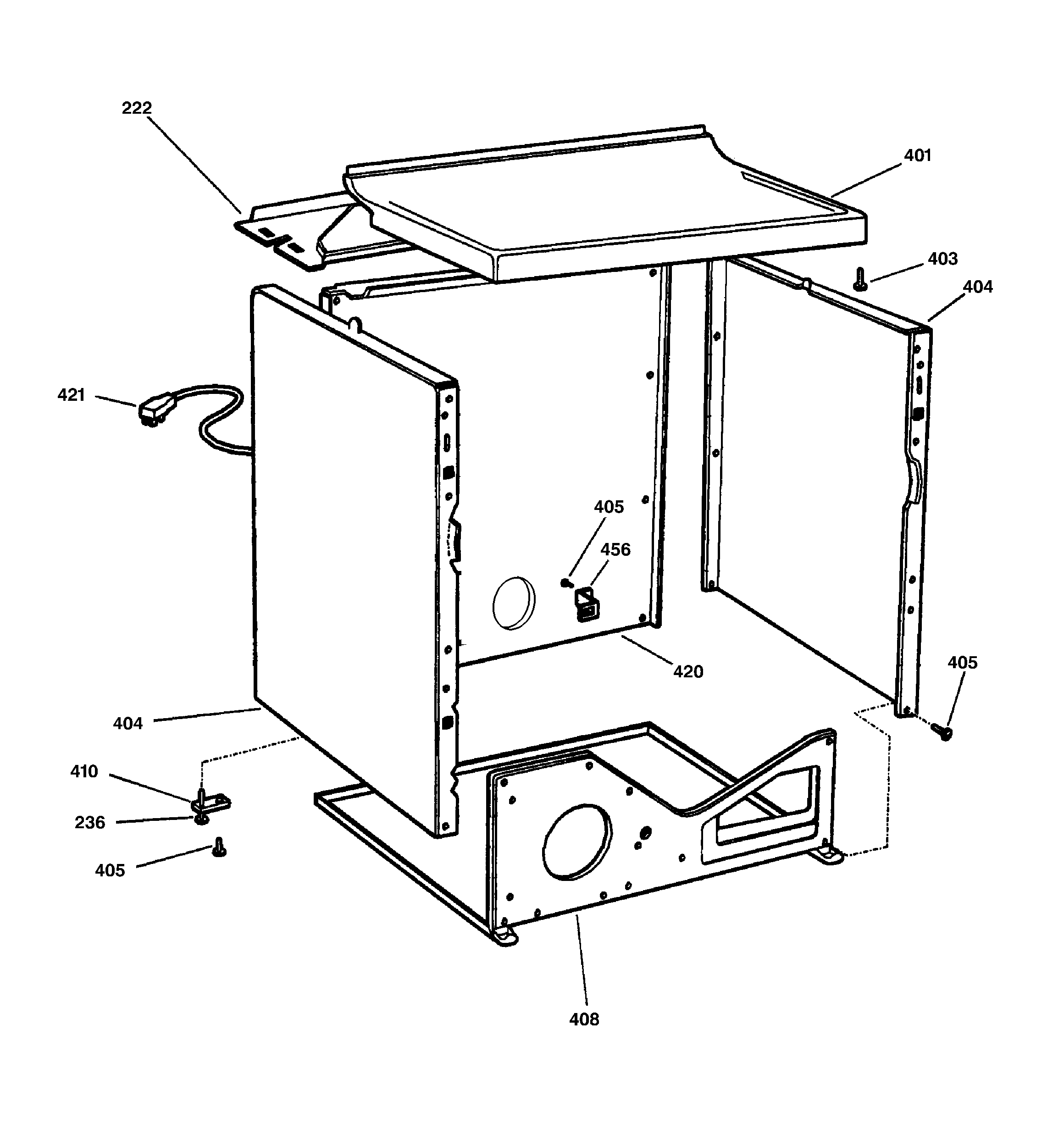 222
401
403
404
421
405
456
420
405
404
410
236
405
408