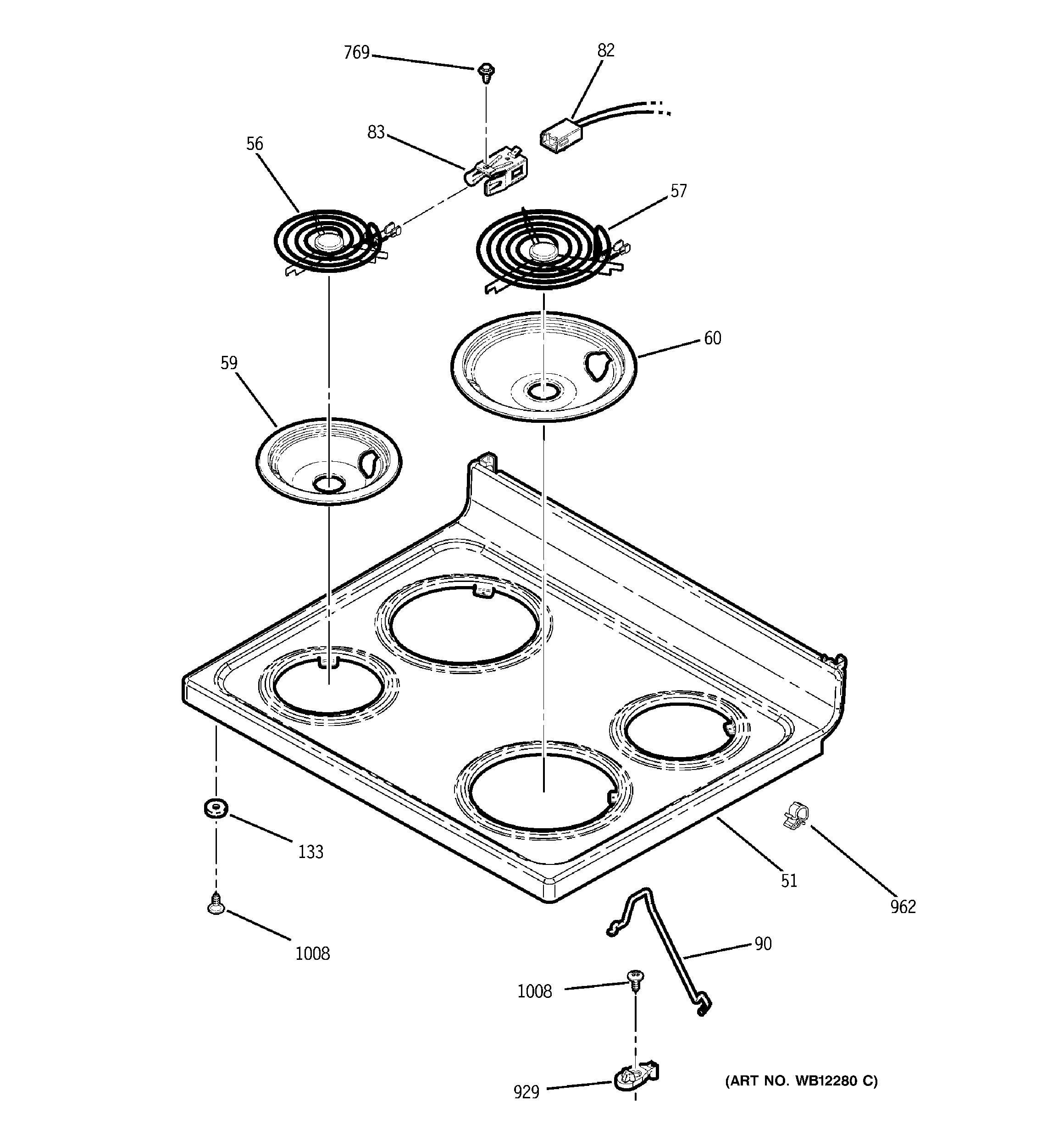 769
82
83
56
57
60
59
133
51
962
1008
90
1008
929
(ART NO. WB12280 C)