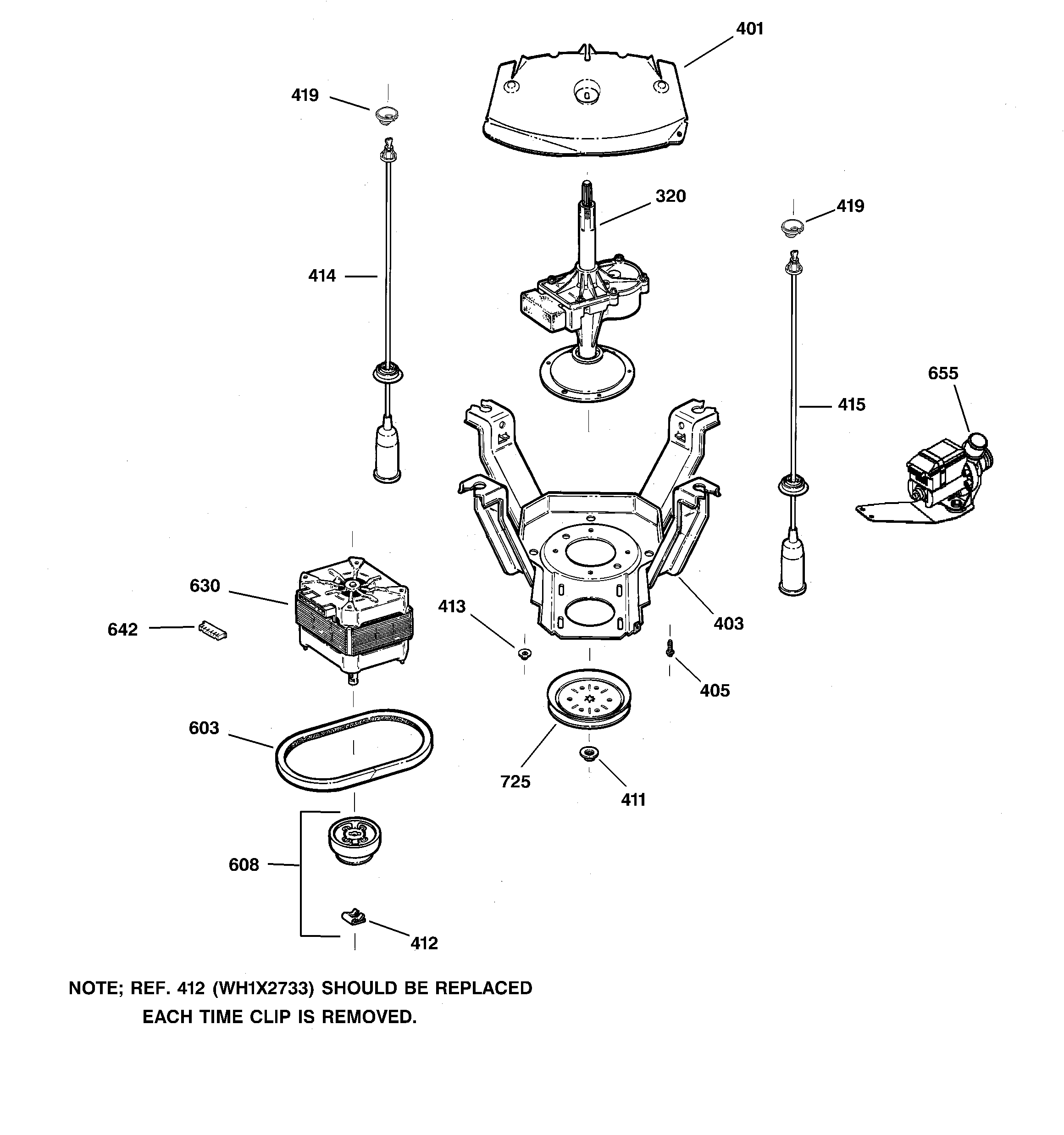 401
419
320
419
414
655
415
630
413
403
642
405
603
725
411
608
412
NOTE; REF. 412 (WH1X2733) SHOULD BE REPLACED EACH TIME CLIP IS REMOVED.