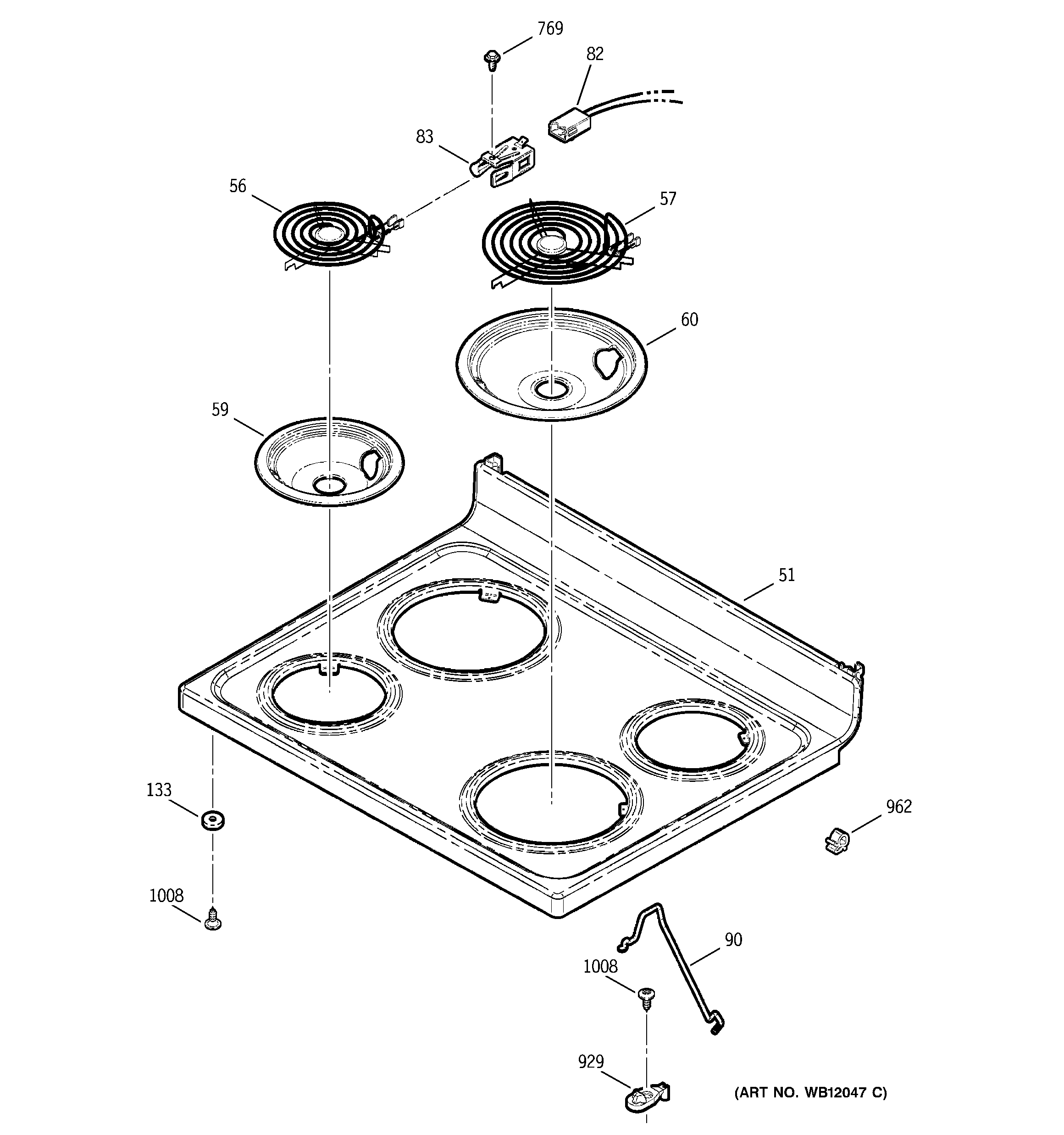 769
82
83
56
57
60
59
51
133
962
1008
90
1008
929
(ART NO. WB12047 C)