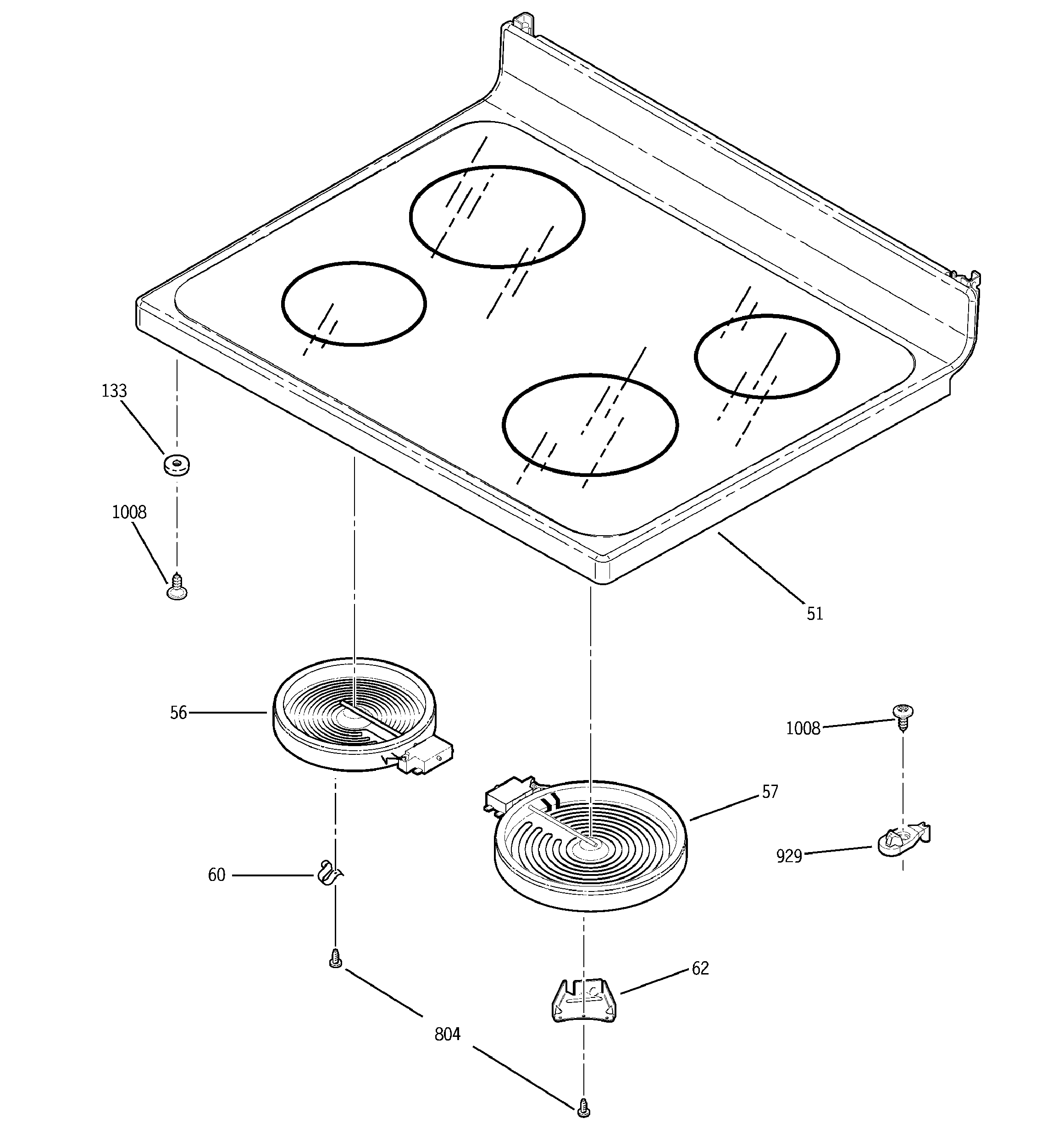 133

1008

51

56

1008

57

929

60

62

804