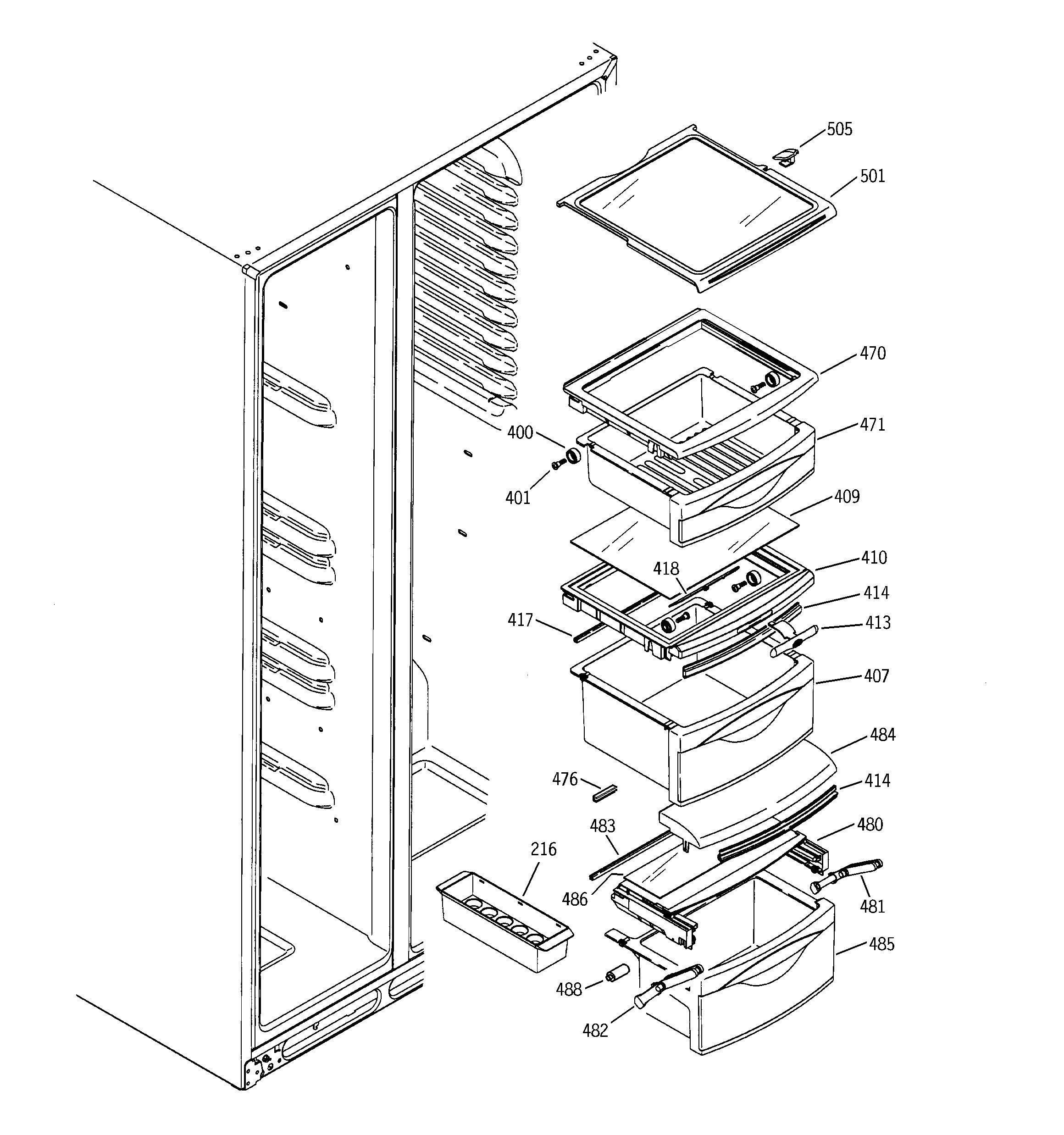 505
501
470
471
400
401
409
410
418
414
417
413
407
484
476
414
483
480
216
486
481
485
488
482