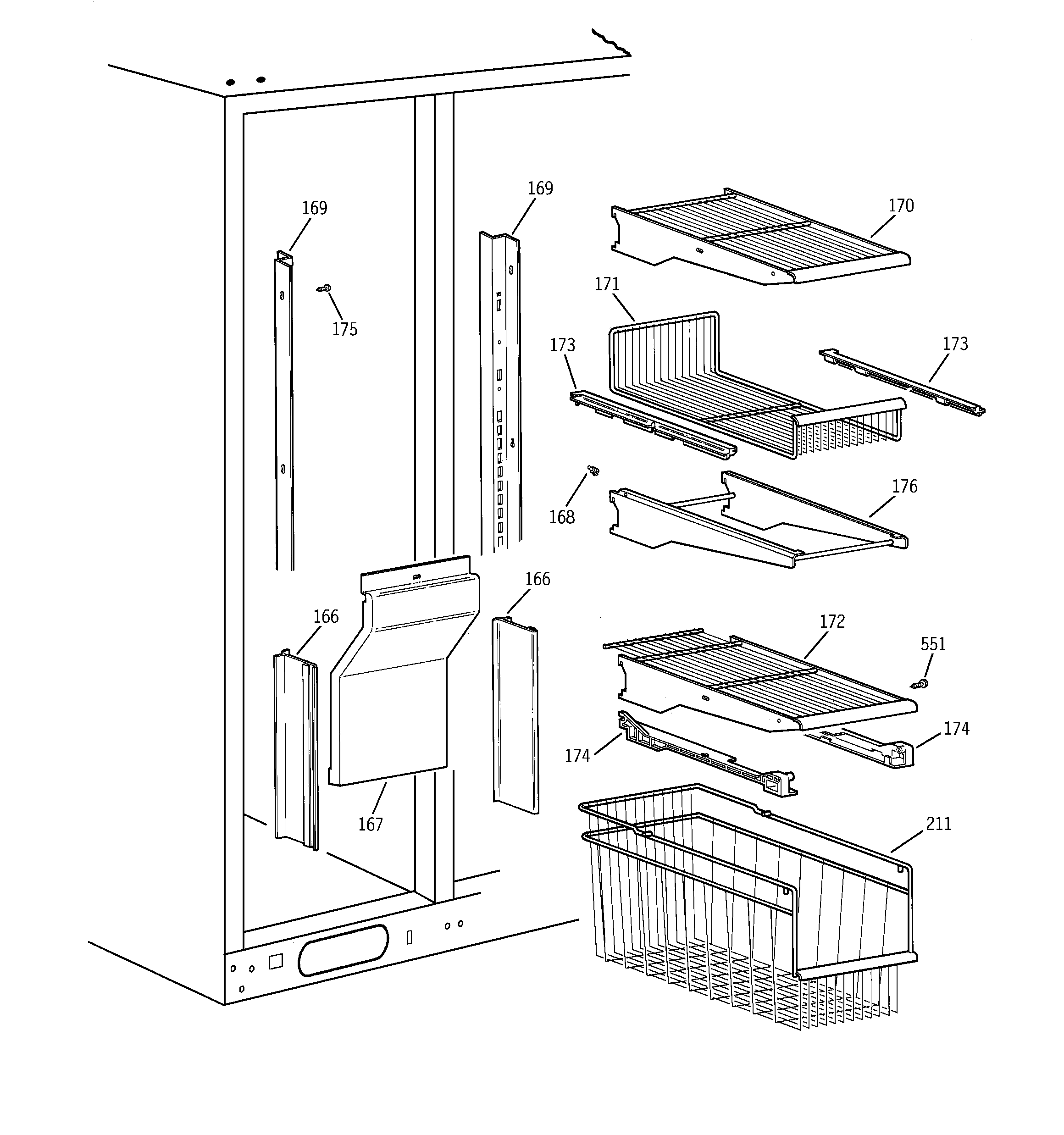 169
169
170
171
175
173
173
168
176
166
166
172
551
174
174
167
211