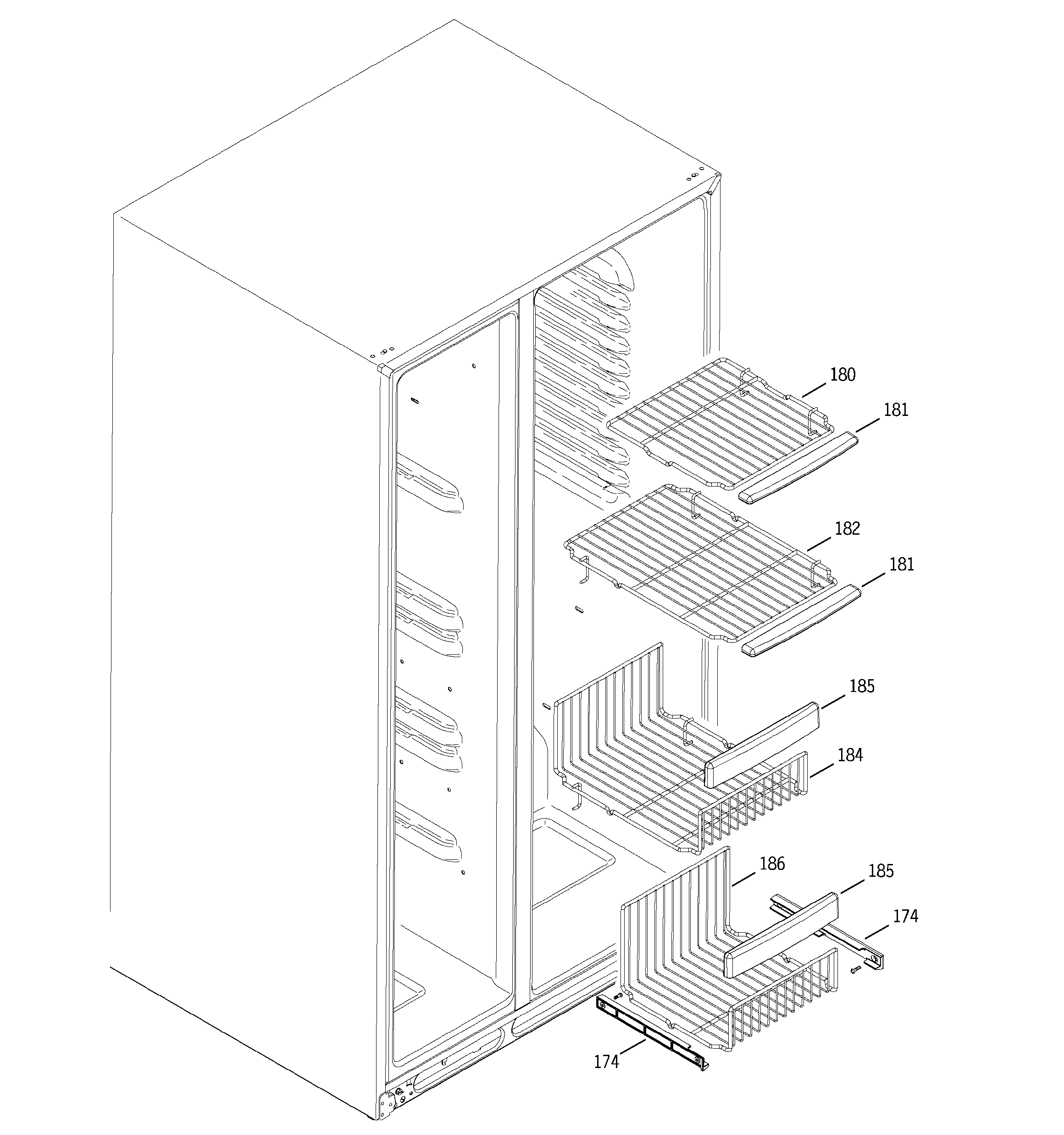 180
181
182
181
185
184
186
185
174
174