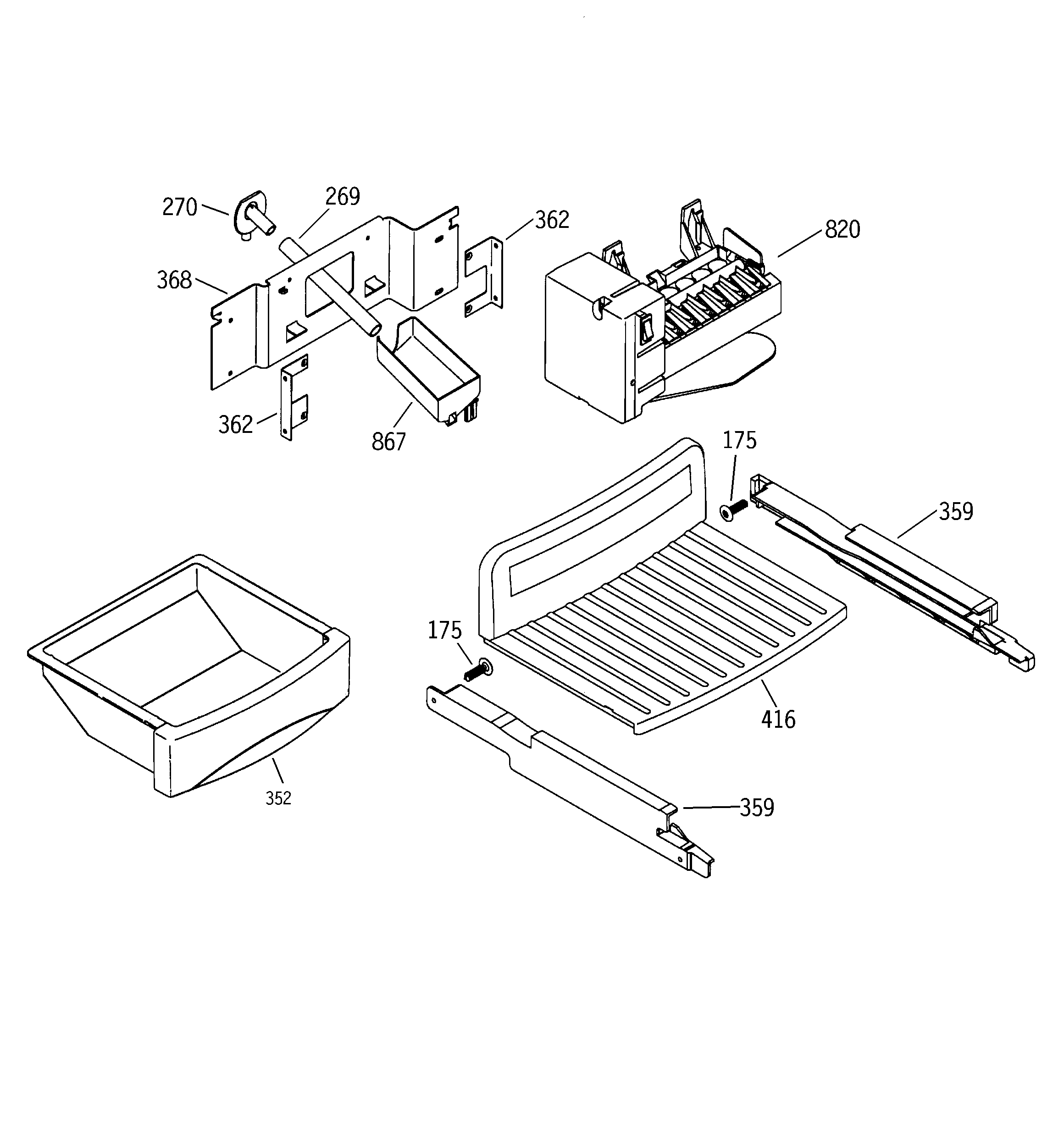 270
269
362
820
368
362
867
175
359
175
416
352
359