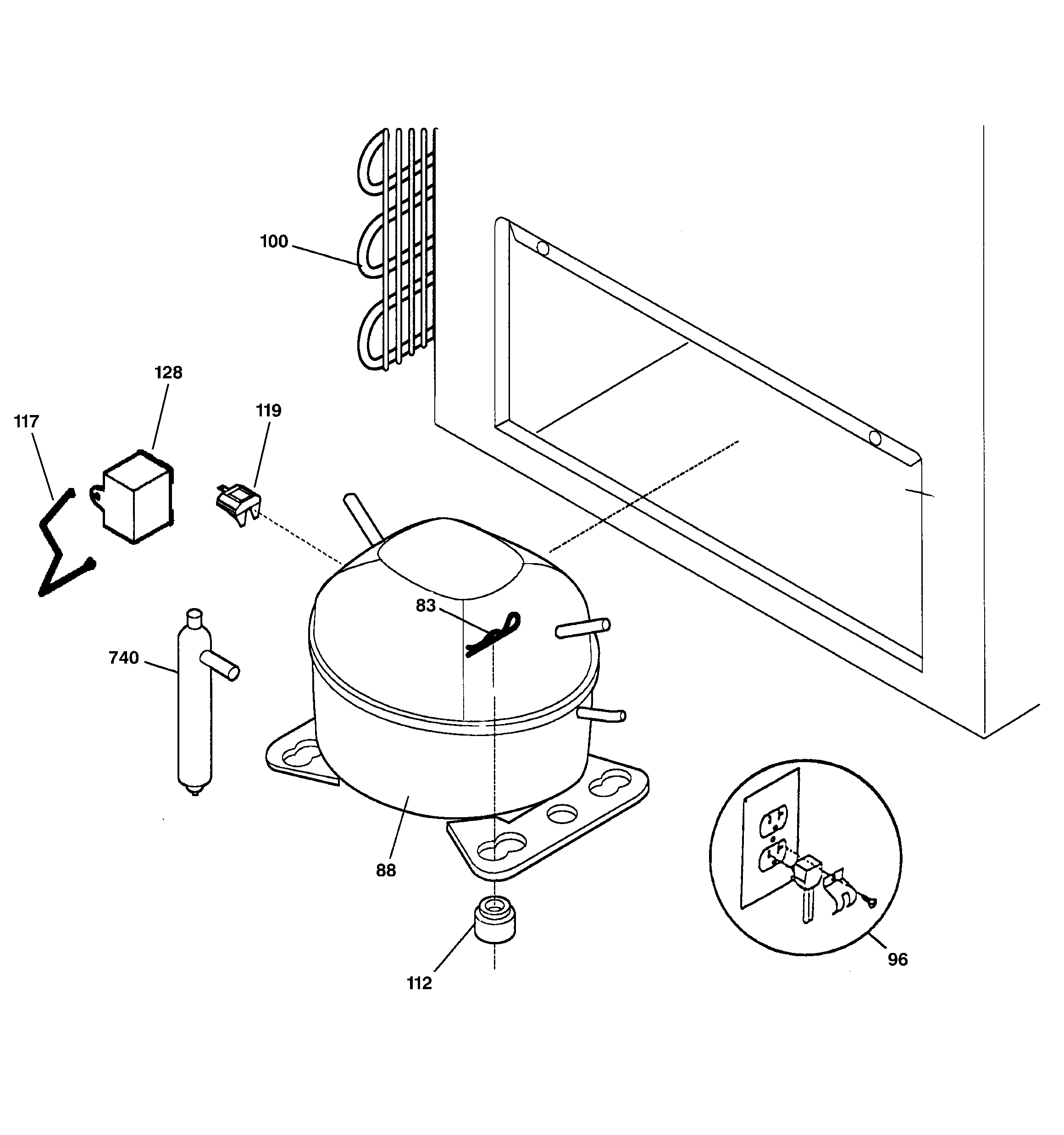 100

128

117

119

83

740

88

112

96