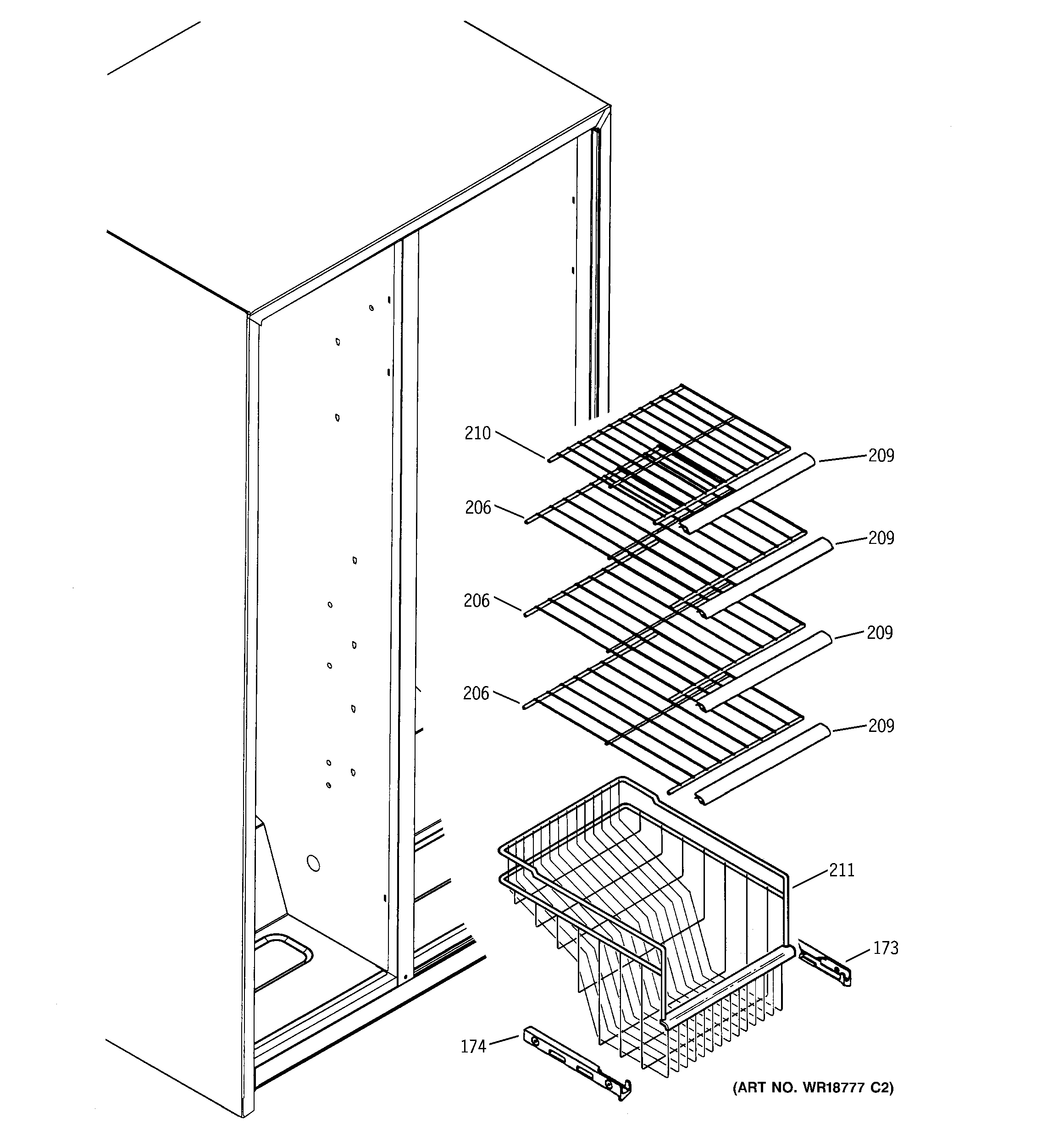 210

209

206

209

206

209

206

209

211

173

174

(ART NO. WR18777 C2)