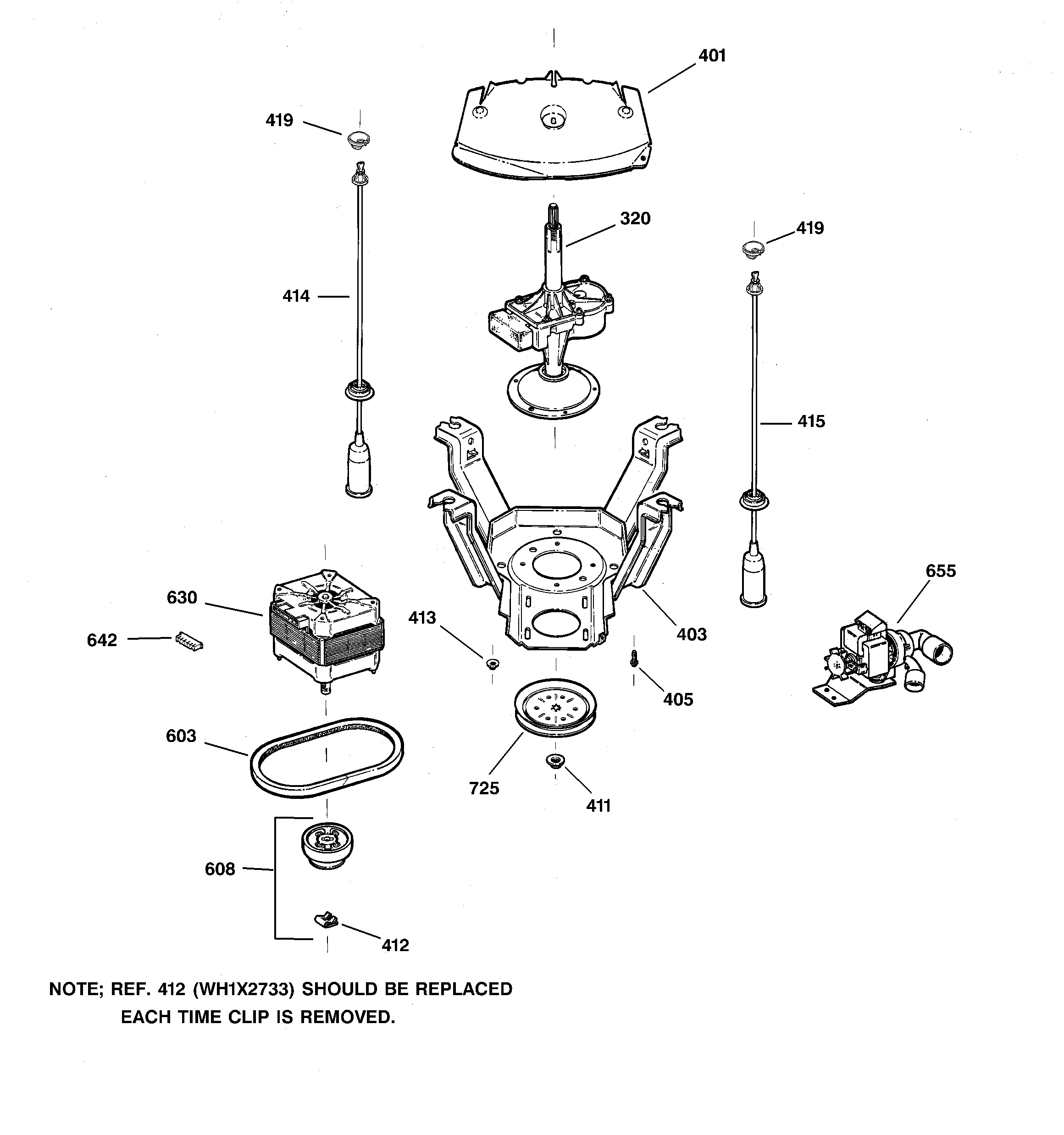 401

419

320

419

414

415

655

630

413

403

642

405

603

725

411

608

412

NOTE; REF. 412 (WH1X2733) SHOULD BE REPLACED EACH TIME CLIP IS REMOVED.