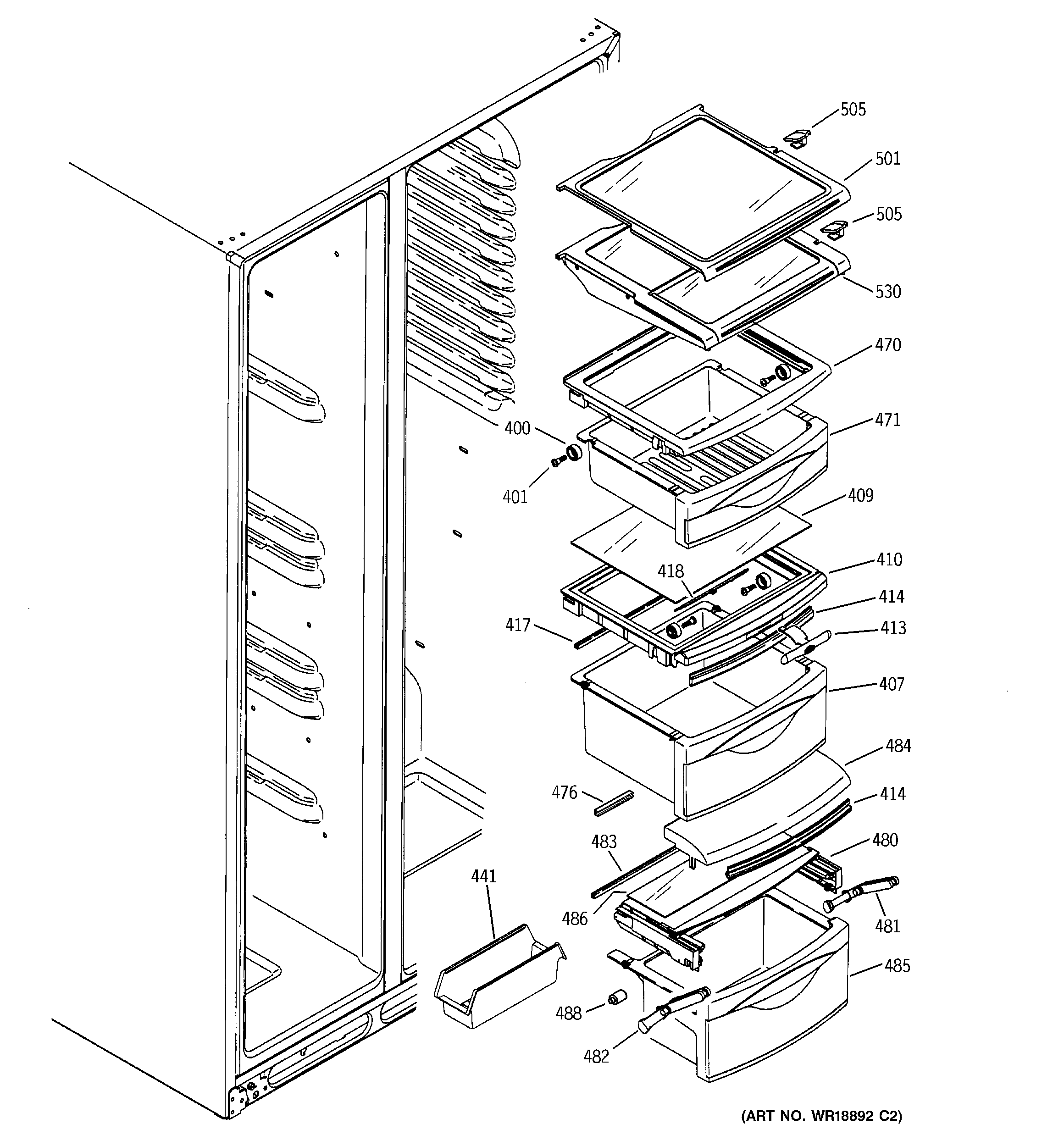 505
501
505
530
470
471
400
401
409
410
418
414
417
413
407
484
476
414
483
480
441
486
481
485
488
482
(ART NO. WR18892 C2)