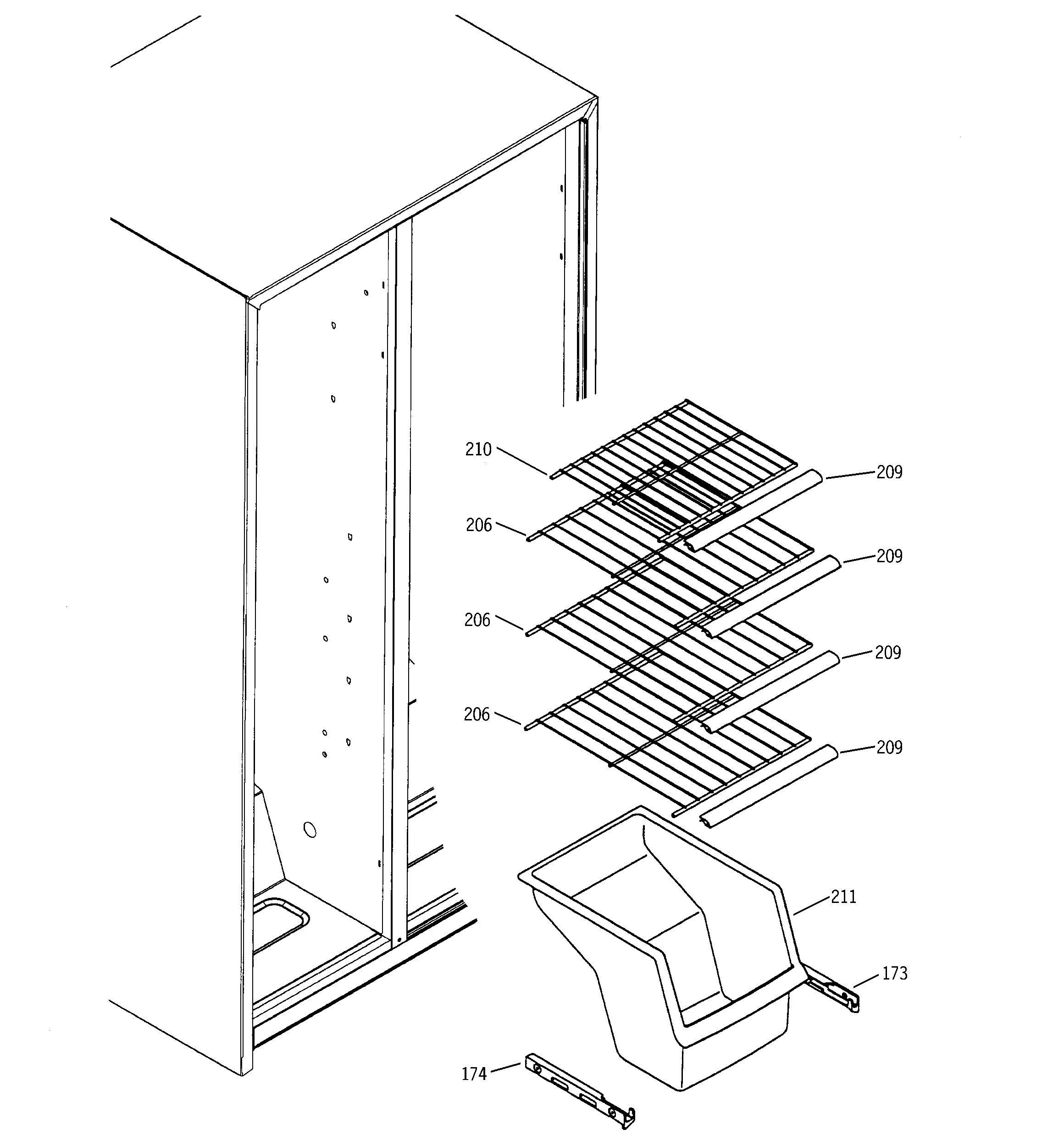 210
209
206
209
206
209
206
209
211
173
174