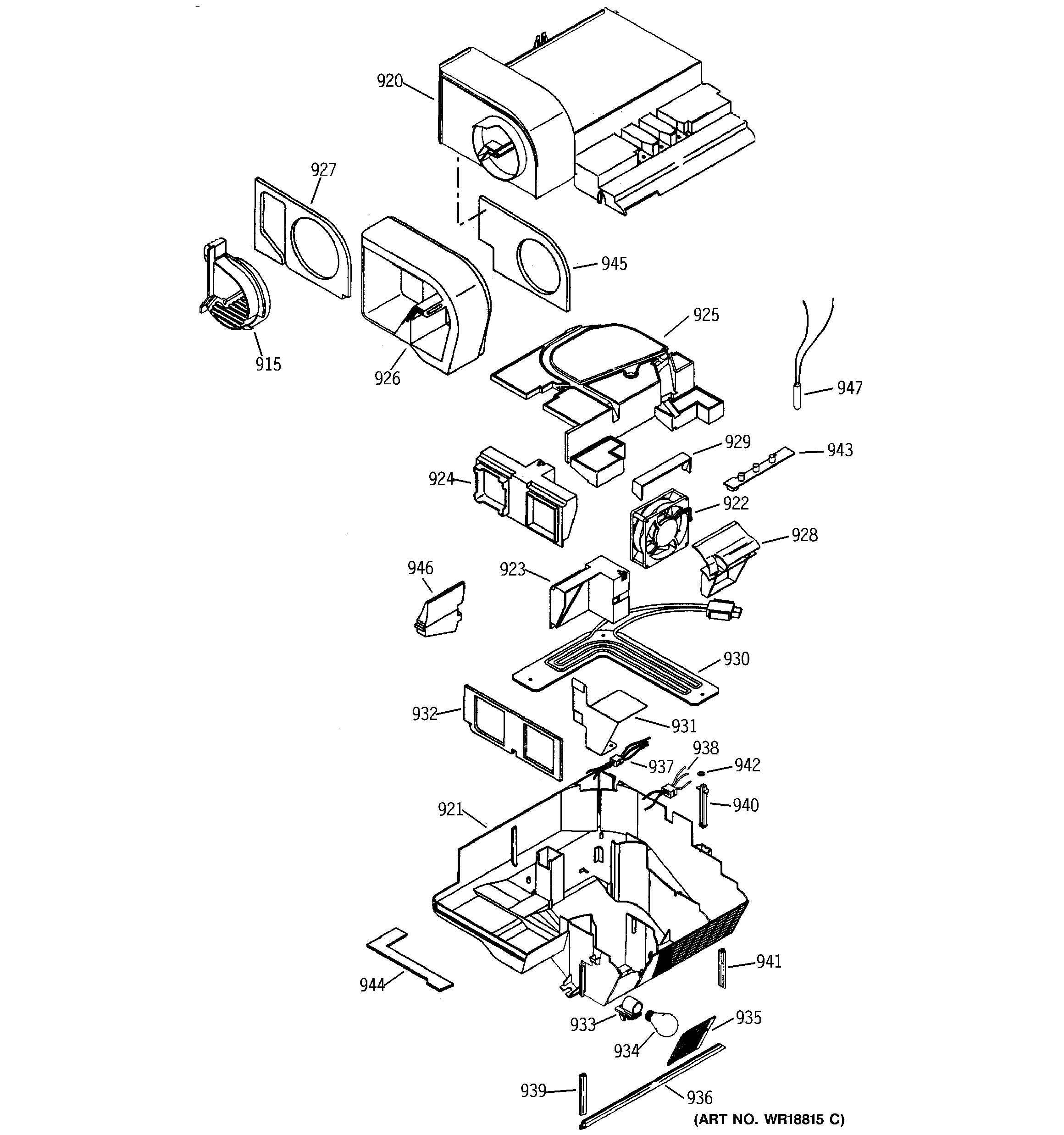 920
927
945
915
926
925
947
929
943
924
922
928
946
923
930
932
931
938
937
942
940
921
941
944
933
935
934
939
936
(ART NO. WR18815 C)