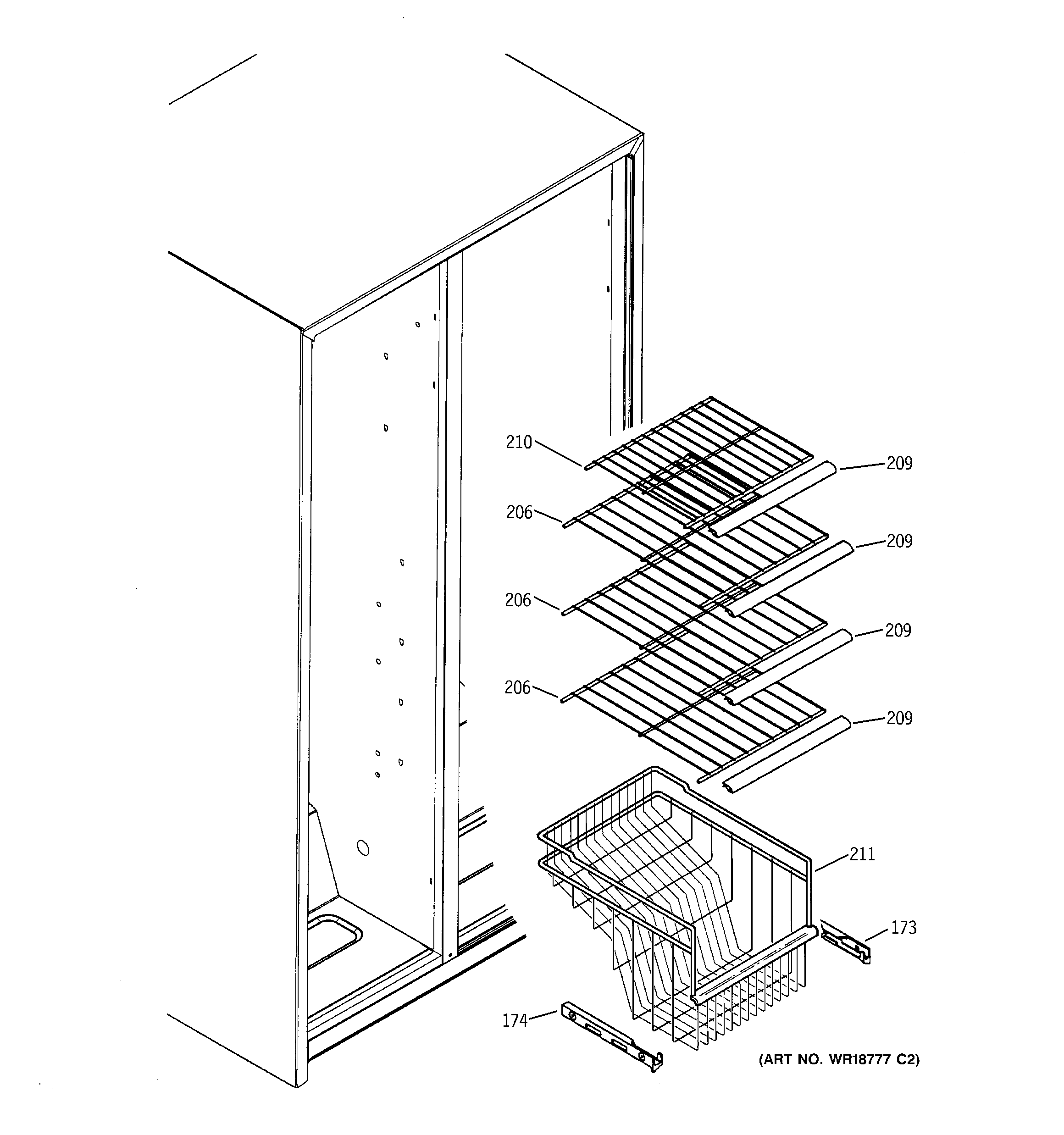 210

209

206

209

206

209

206

209

211

173

174

(ART NO. WR18777 C2)