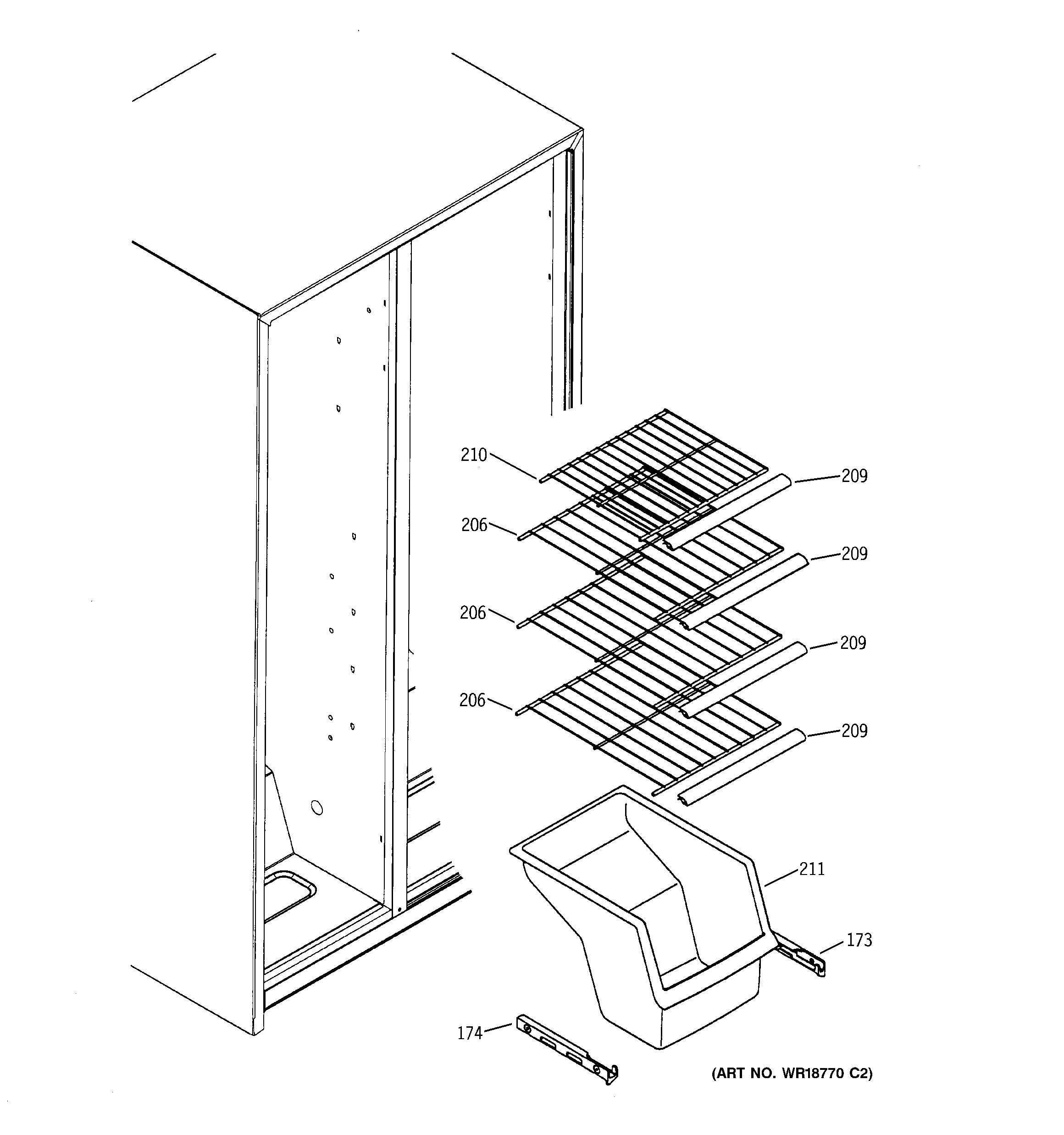 210
209
206
209
206
209
206
209
211
173
174
(ART NO. WR18770 C2)