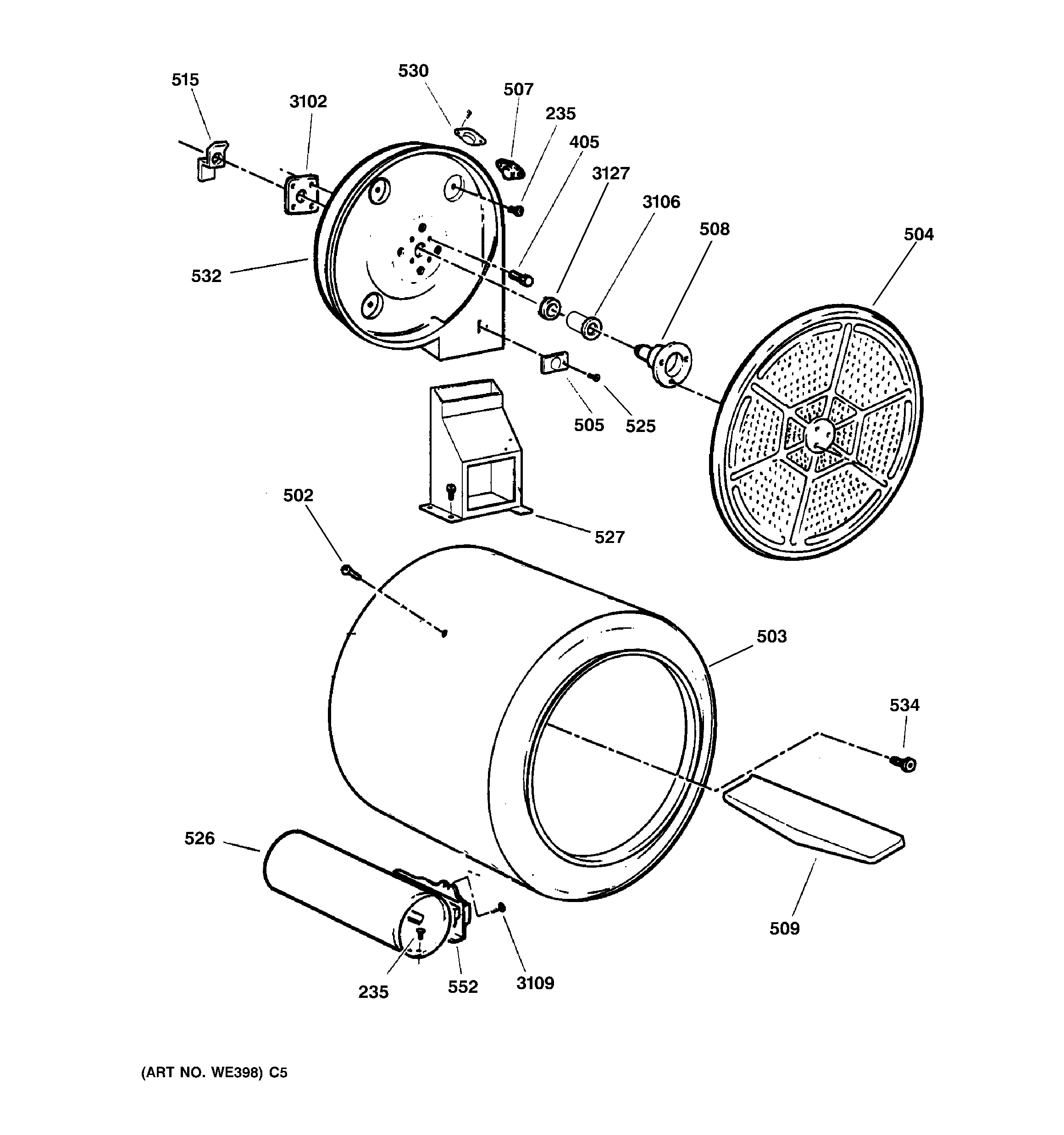 515
3102
530
507
235
405
3127
3106
508
504
532
505
525
502
527
503
534
526
509
235
552
3109

(ART NO. WE398) C5