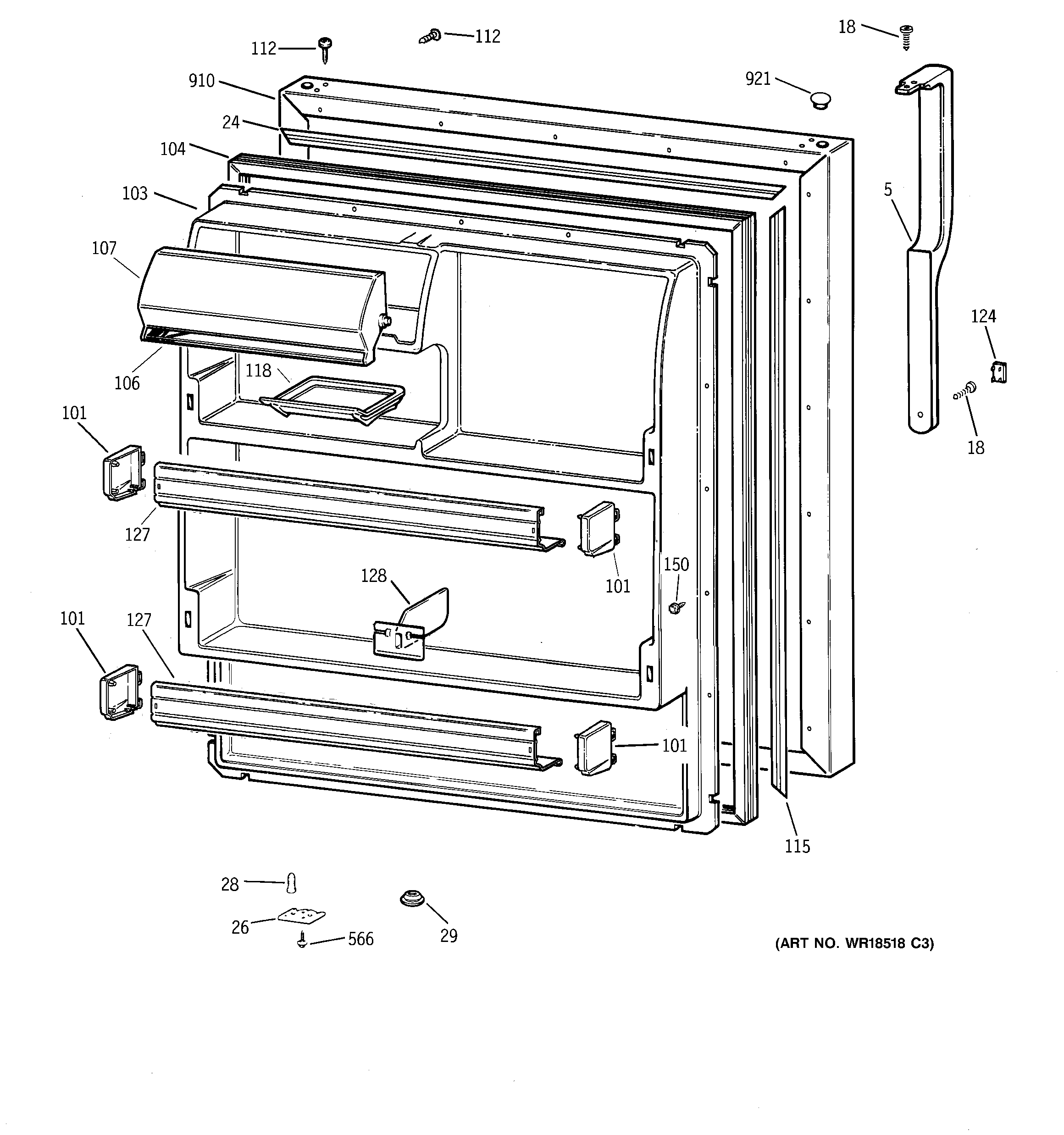 112
112
18
910
921
24
104
103
5
107
124
106
118
18
101
127
101
150
128
101
127
101
115
28
26
566
29
(ART NO. WR18518 C3)