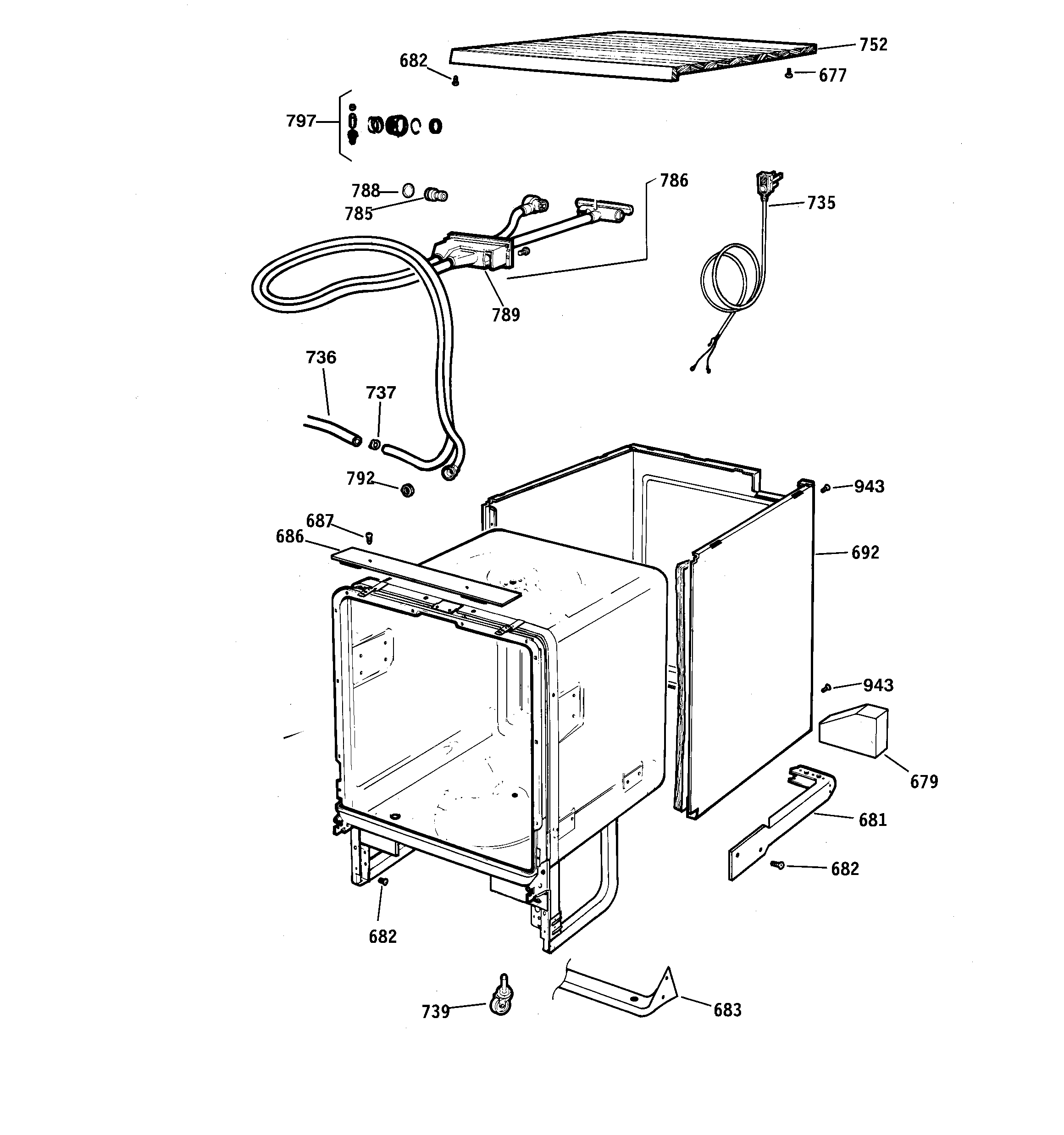 752
682
677
797
786
788
785
735
789
736
737
792
943
687
686
692
943
679
681
682
682
739
683