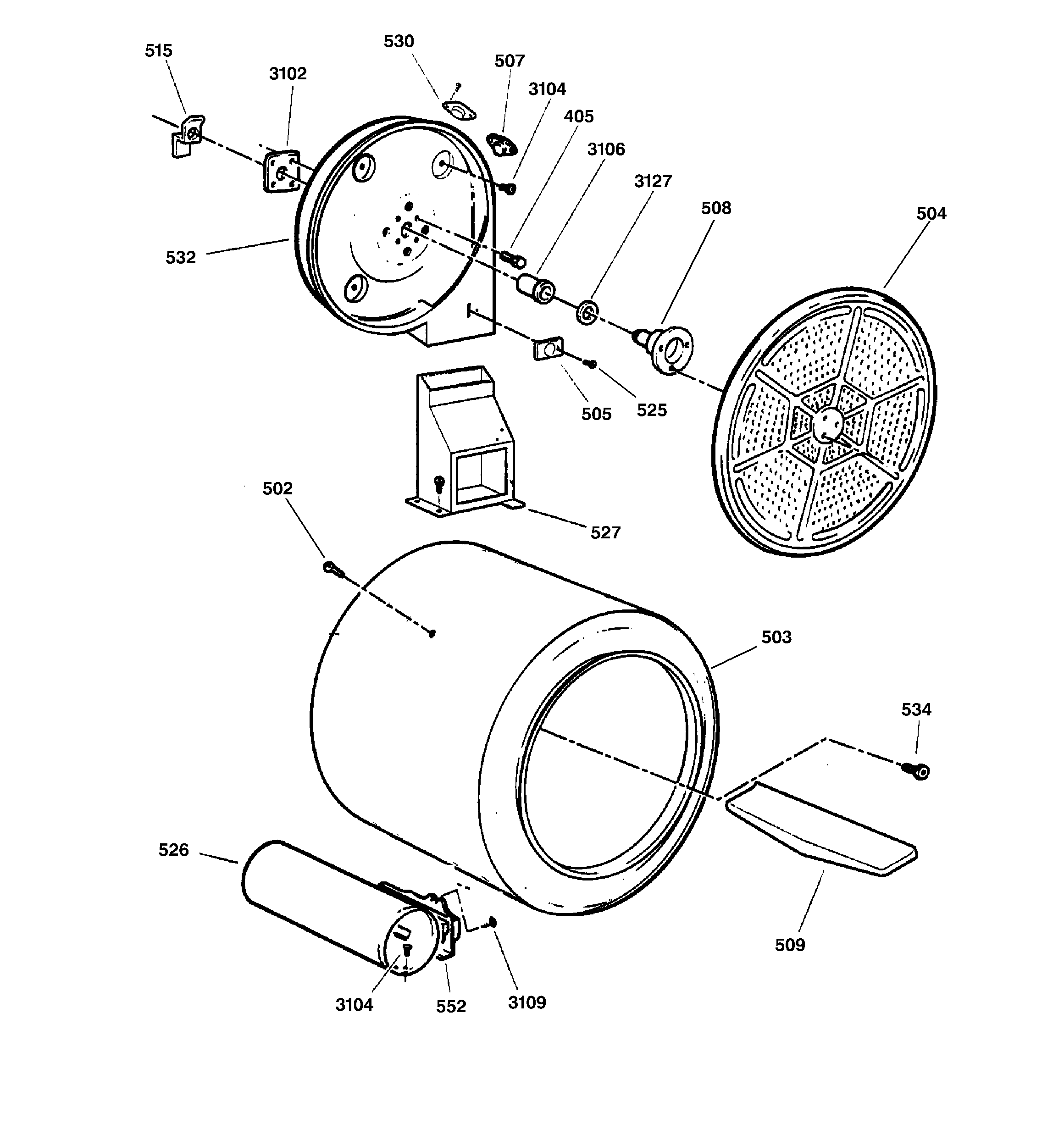 515
3102
530
507
3104
405
3106
3127
508
504
532
505
525
502
527
503
534
526
509
3104
552
3109