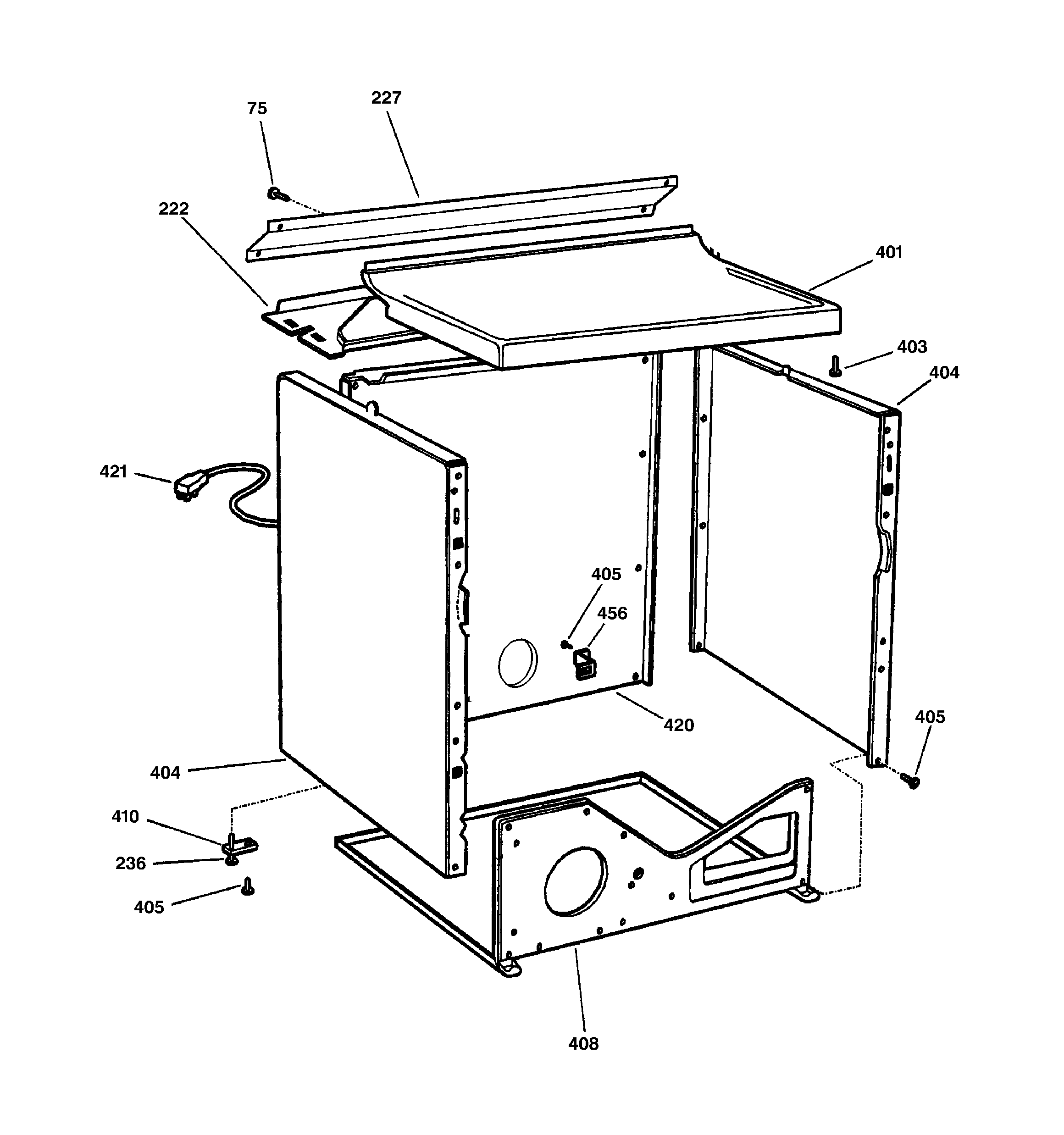 227
75
222
401
403
404
421
405
456
420
405
404
410
236
405
408