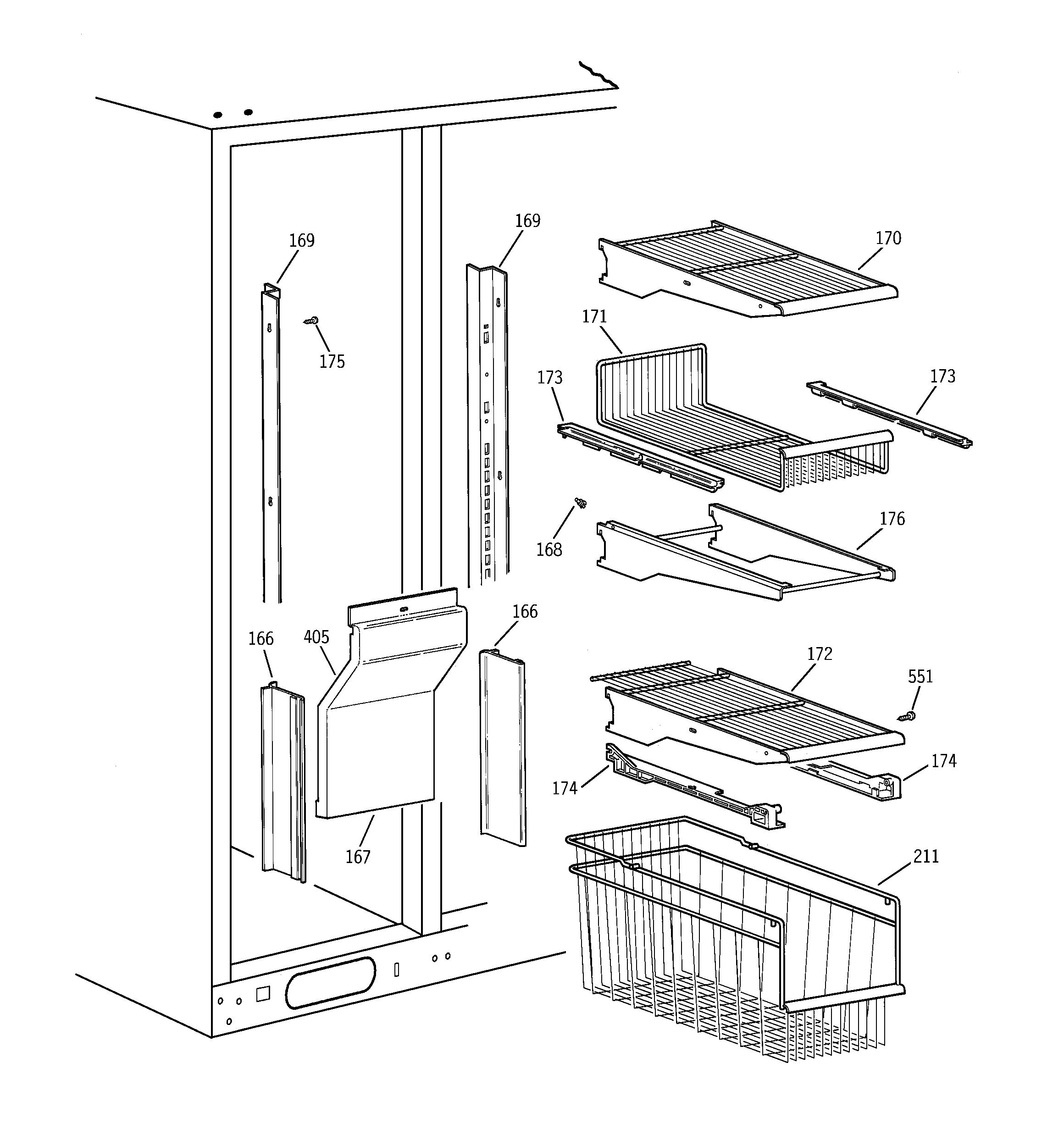 169
169
170
175
171
173
173
168
176
166
405
166
172
551
174
174
167
211