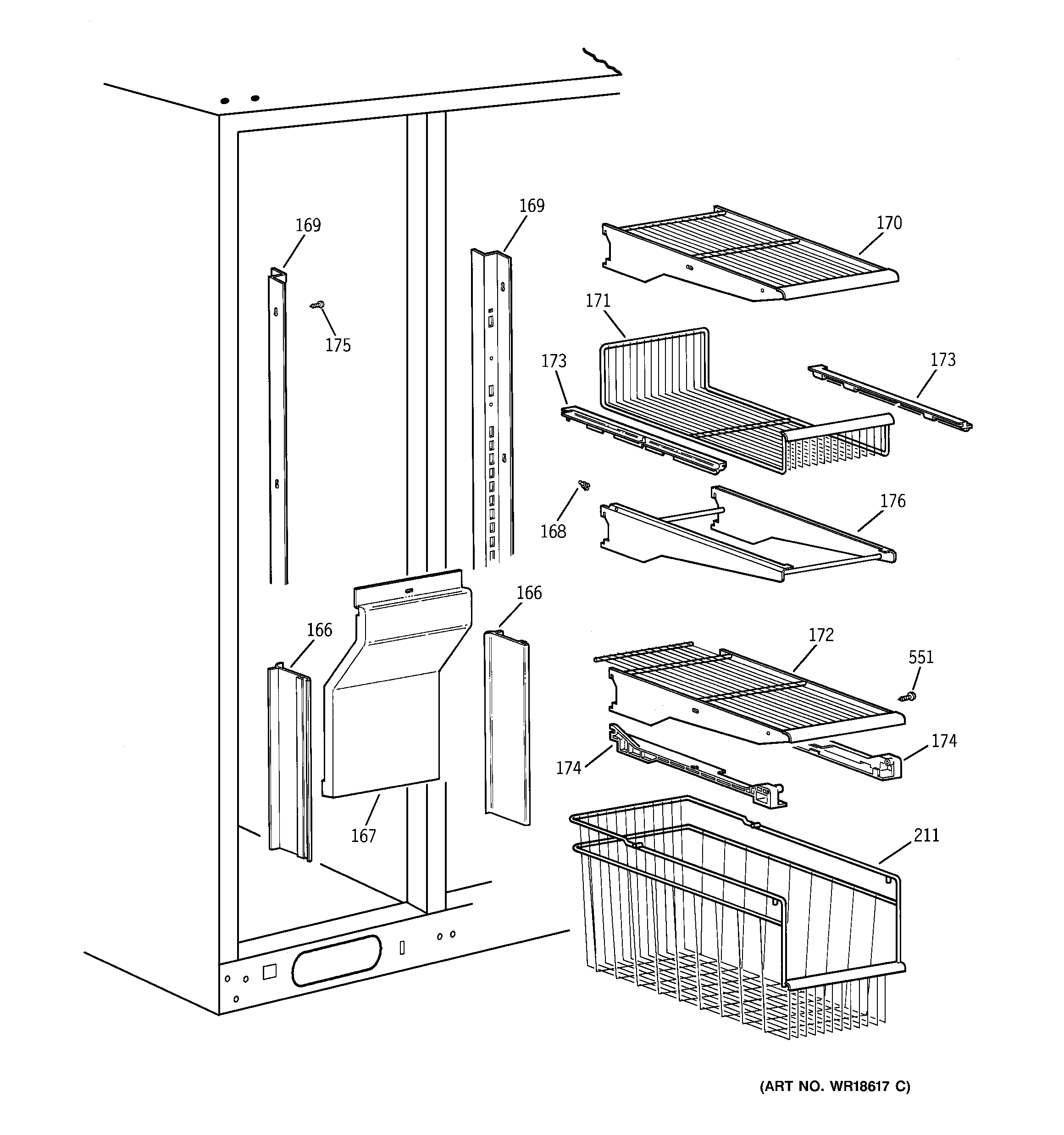 169
169
170
175
171
173
173
168
176
166
166
172
551
174
174
167
211
(ART NO. WR18617 C)