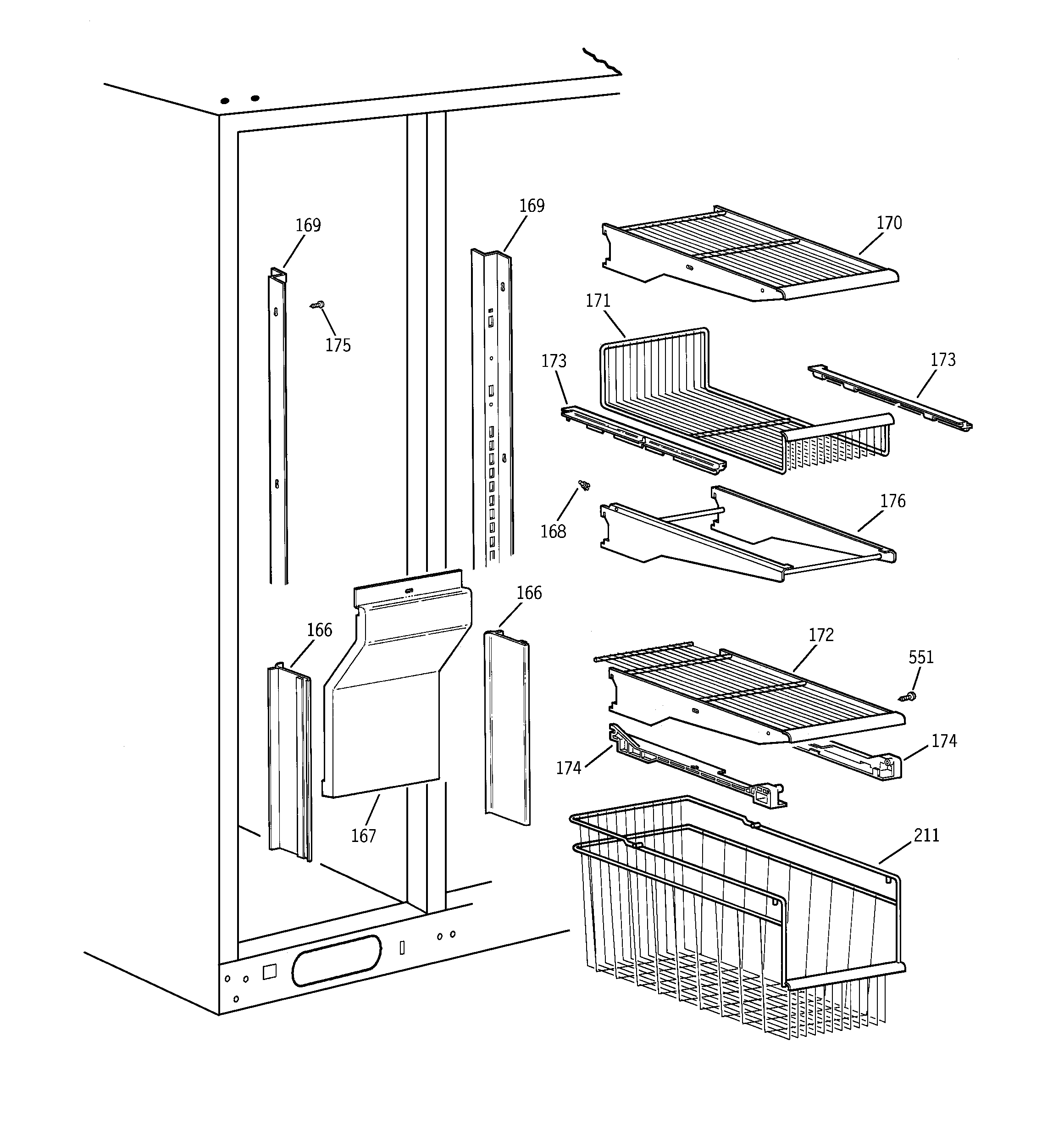 169
169
170
175
171
173
173
168
176
166
166
172
551
174
174
167
211