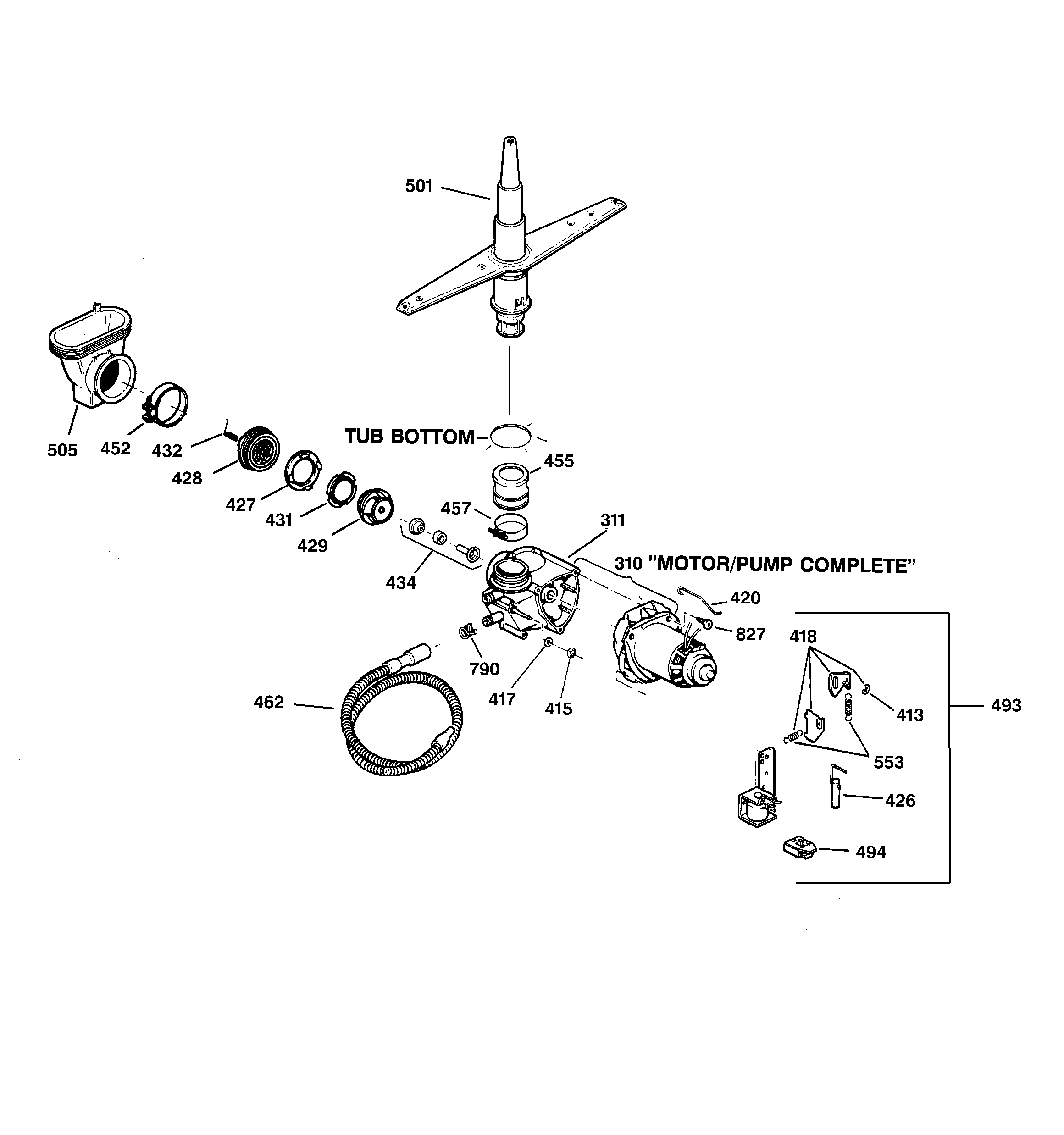 501

TUB BOTTOM

505
452
432
428
427
431
429
455
457
311
434
310 "MOTOR/PUMP COMPLETE"
420
827
418
790
417
415
462
413
493
553
426
494