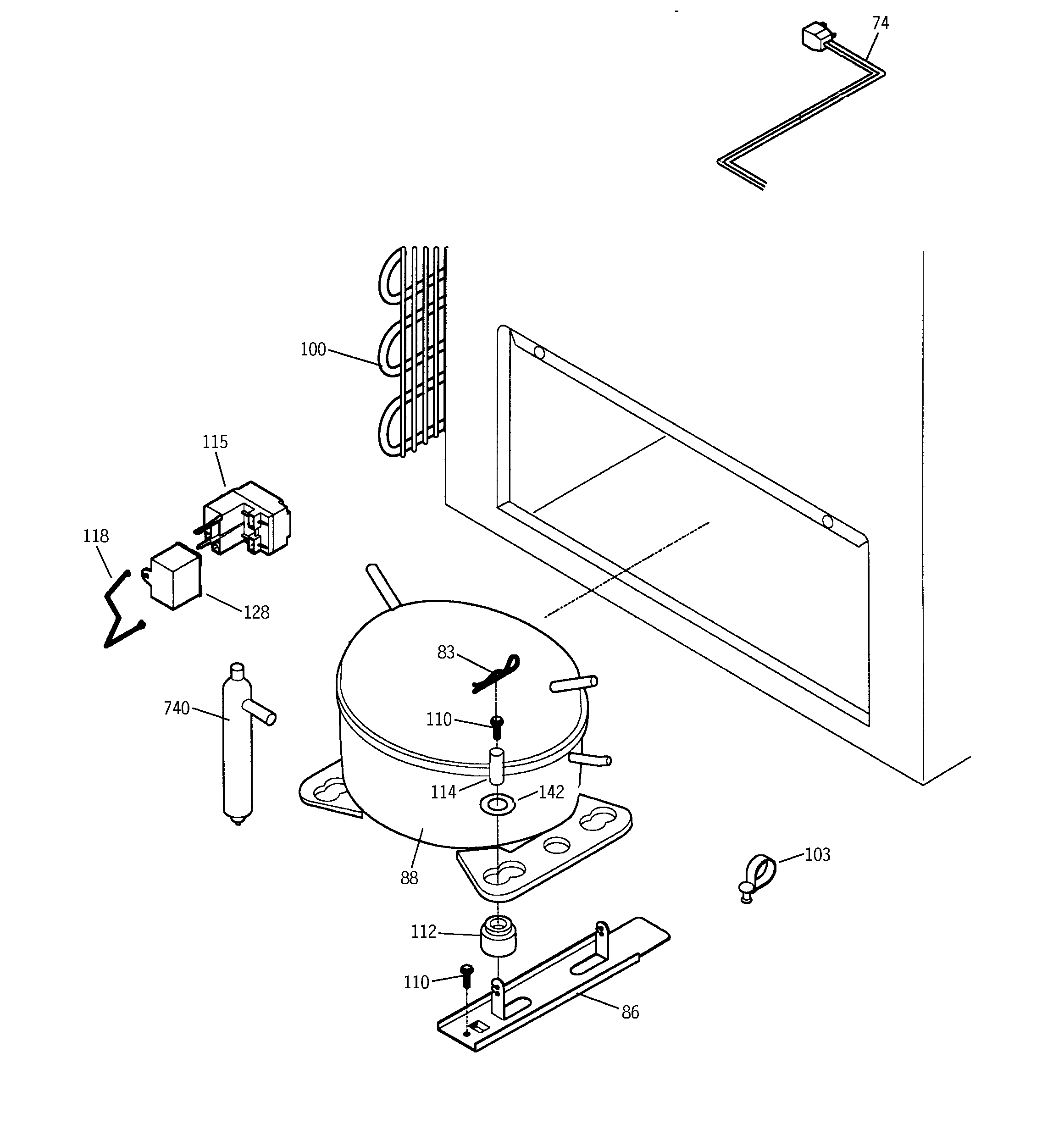 74

100

115

118

128

83

740

110

114

142

88

103

112

110

86