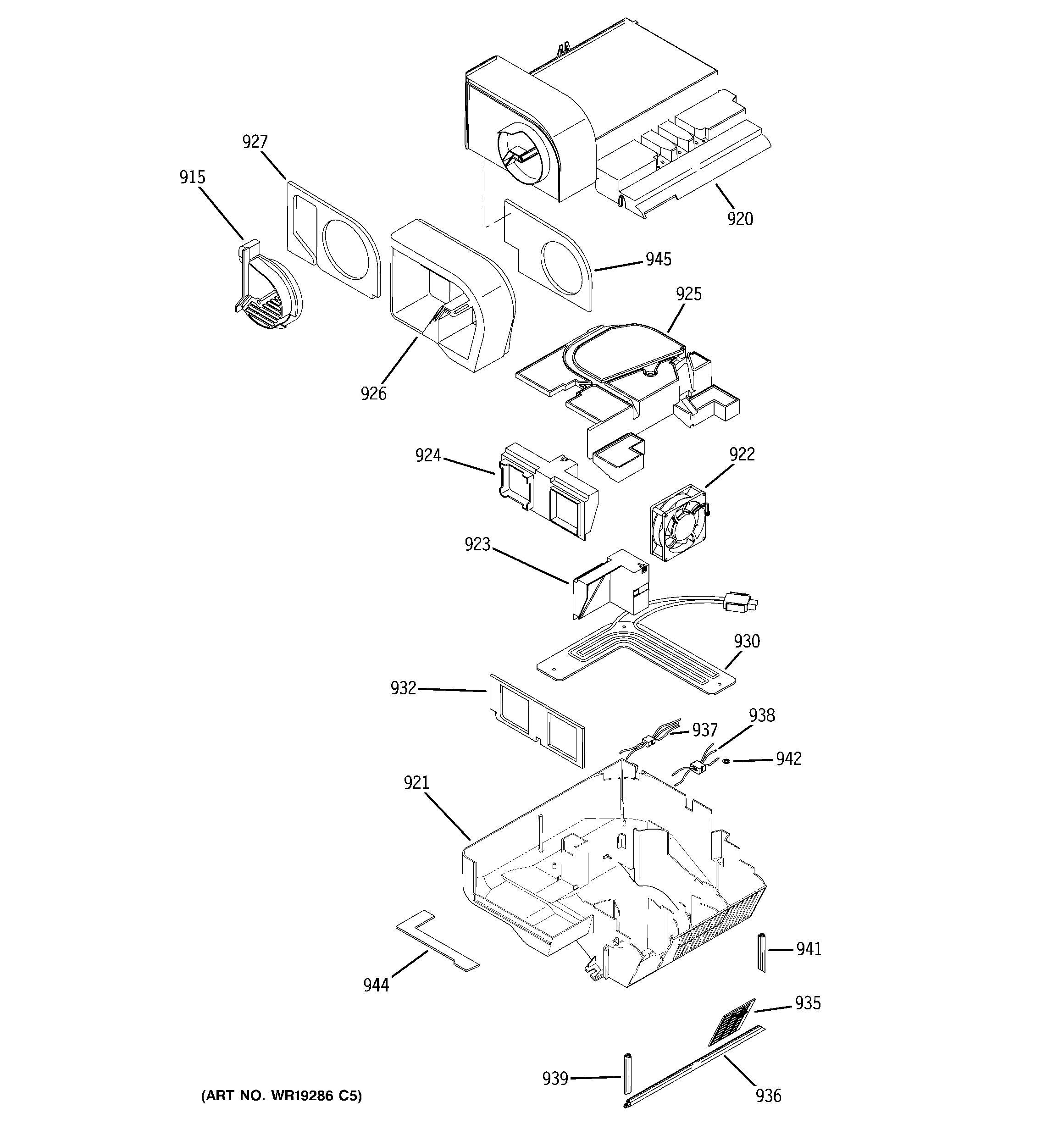 927
915
920
945
925
926
924
922
923
930
932
937
938
942
921
941
944
935
939
936
(ART NO. WR19286 C5)