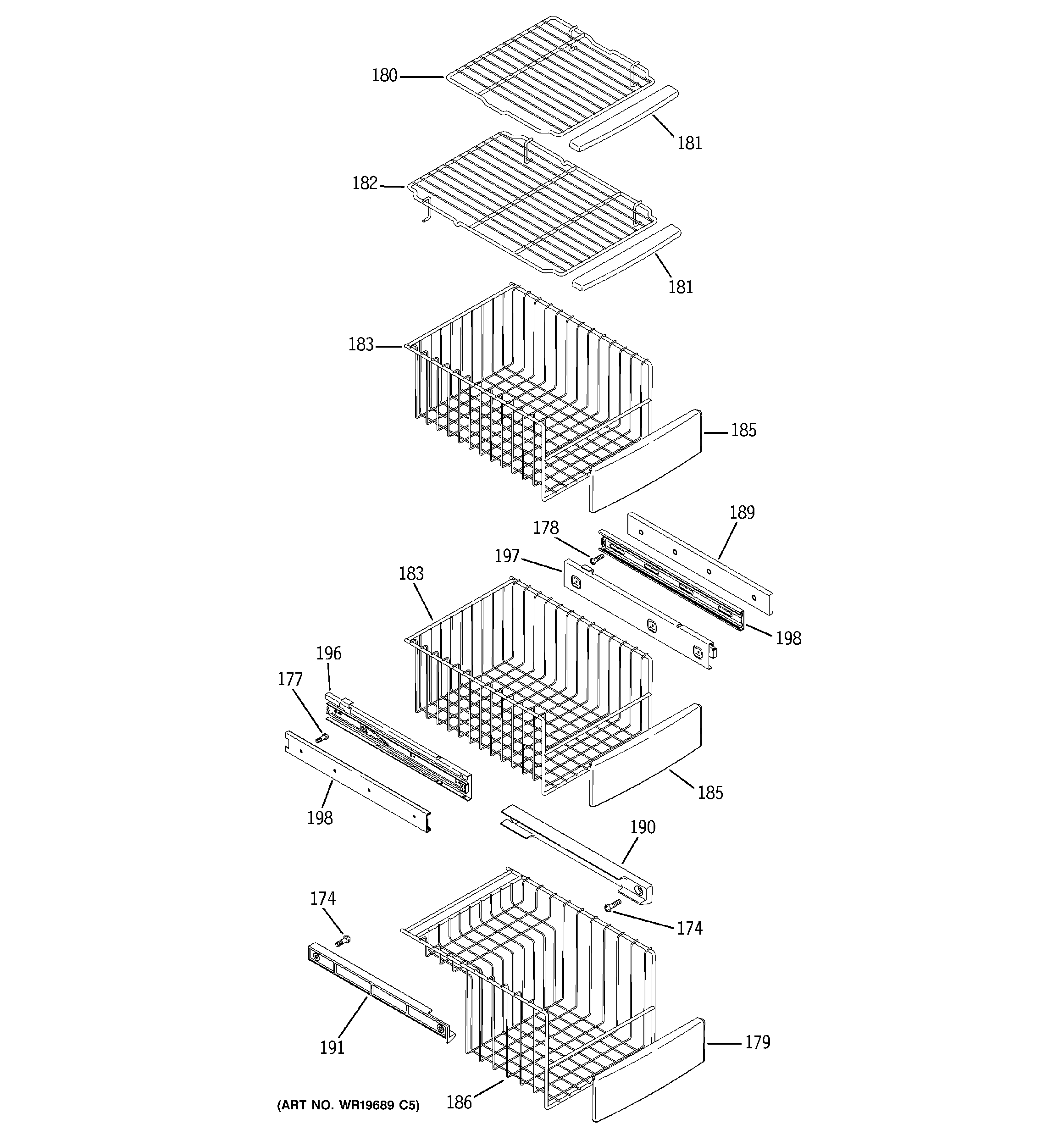 180
181
182
181
183
185
189
178
197
183
198
196
177
185
198
190
174
174
191
179
186
(ART NO. WR19689 C5)