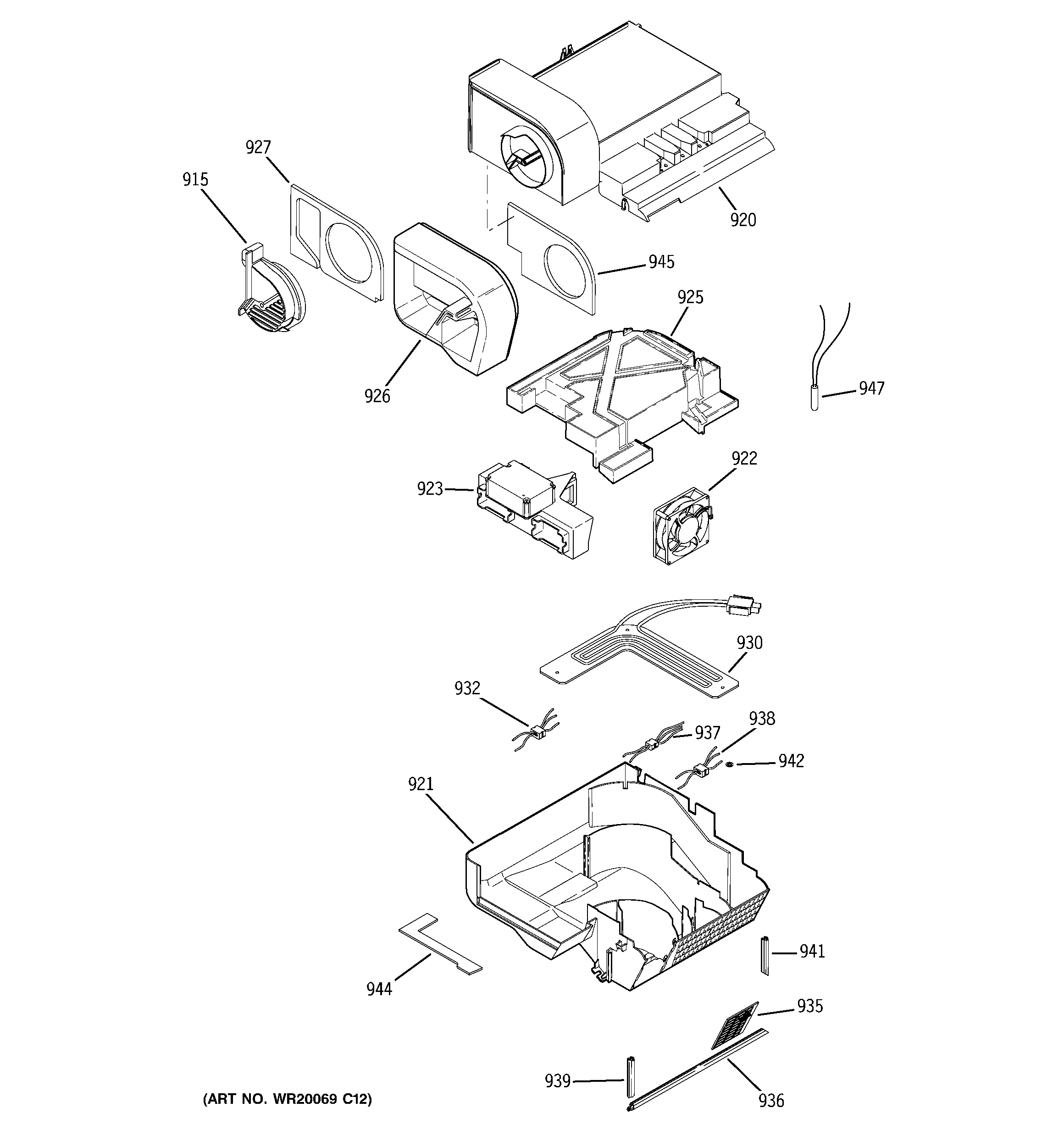 927
915
920
945
925
926
947
922
923
930
932
938
937
942
921
941
944
935
939
936
(ART NO. WR20069 C12)