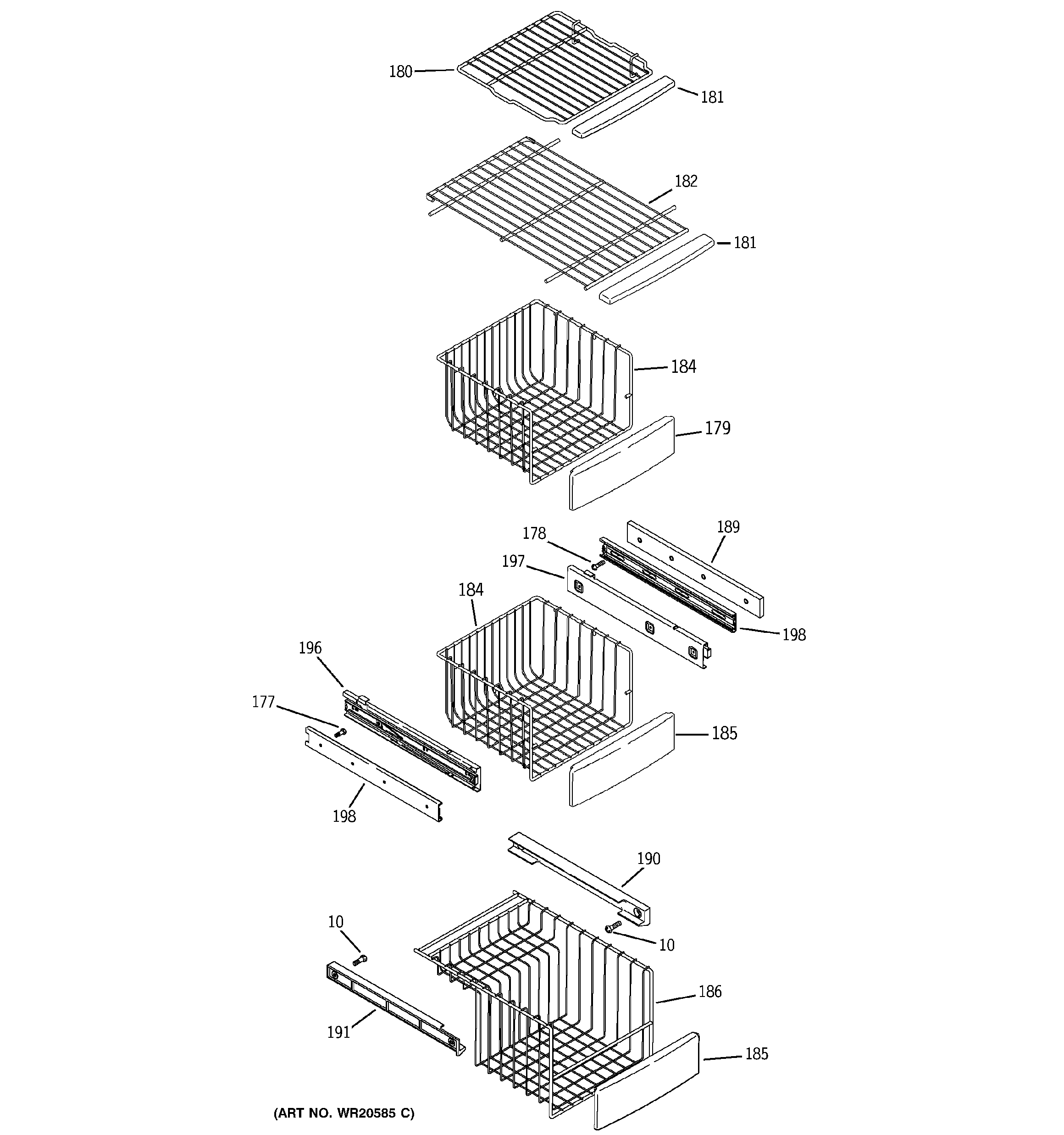 180
181
182
181
184
179
178
189
197
184
198
196
177
185
198
190
10
10
186
191
185
(ART NO. WR20585 C)