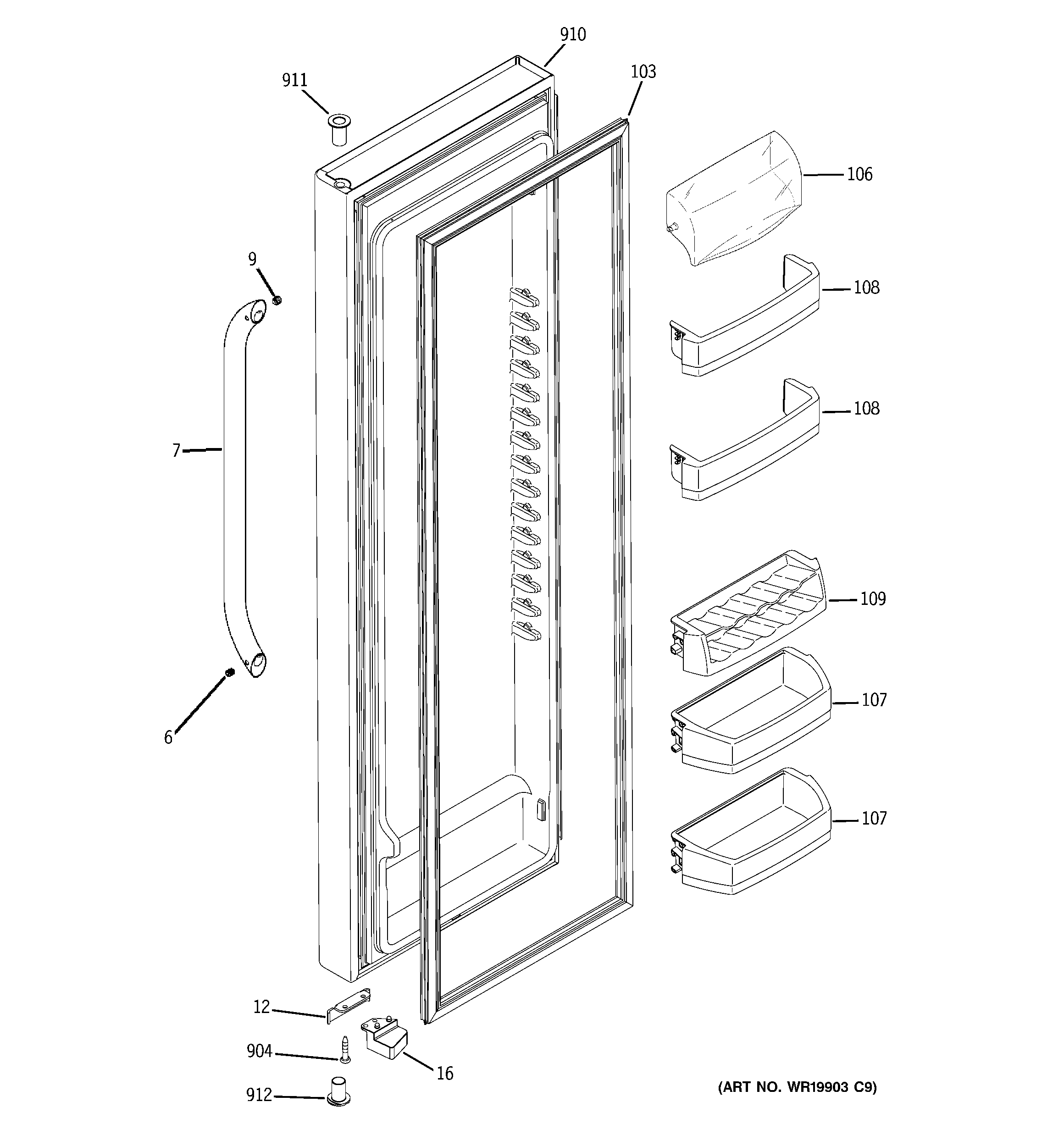 910
911
103
106
9
108
108
7
109
107
6
107
12
904
16
912
(ART NO. WR19903 C9)