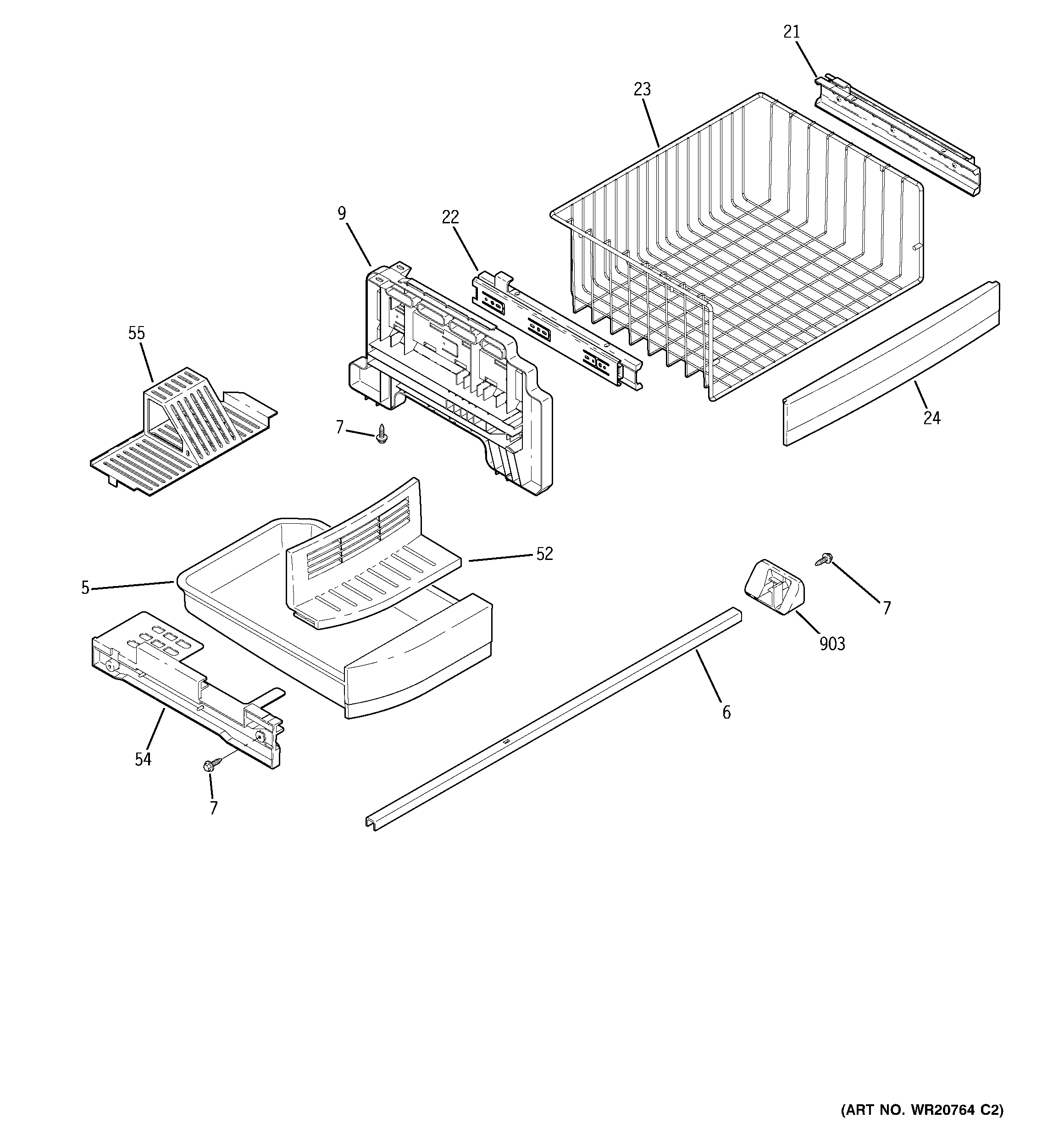 21
23
9
22
55
7
24
52
5
7
903
6
54
7
(ART NO. WR20764 C2)