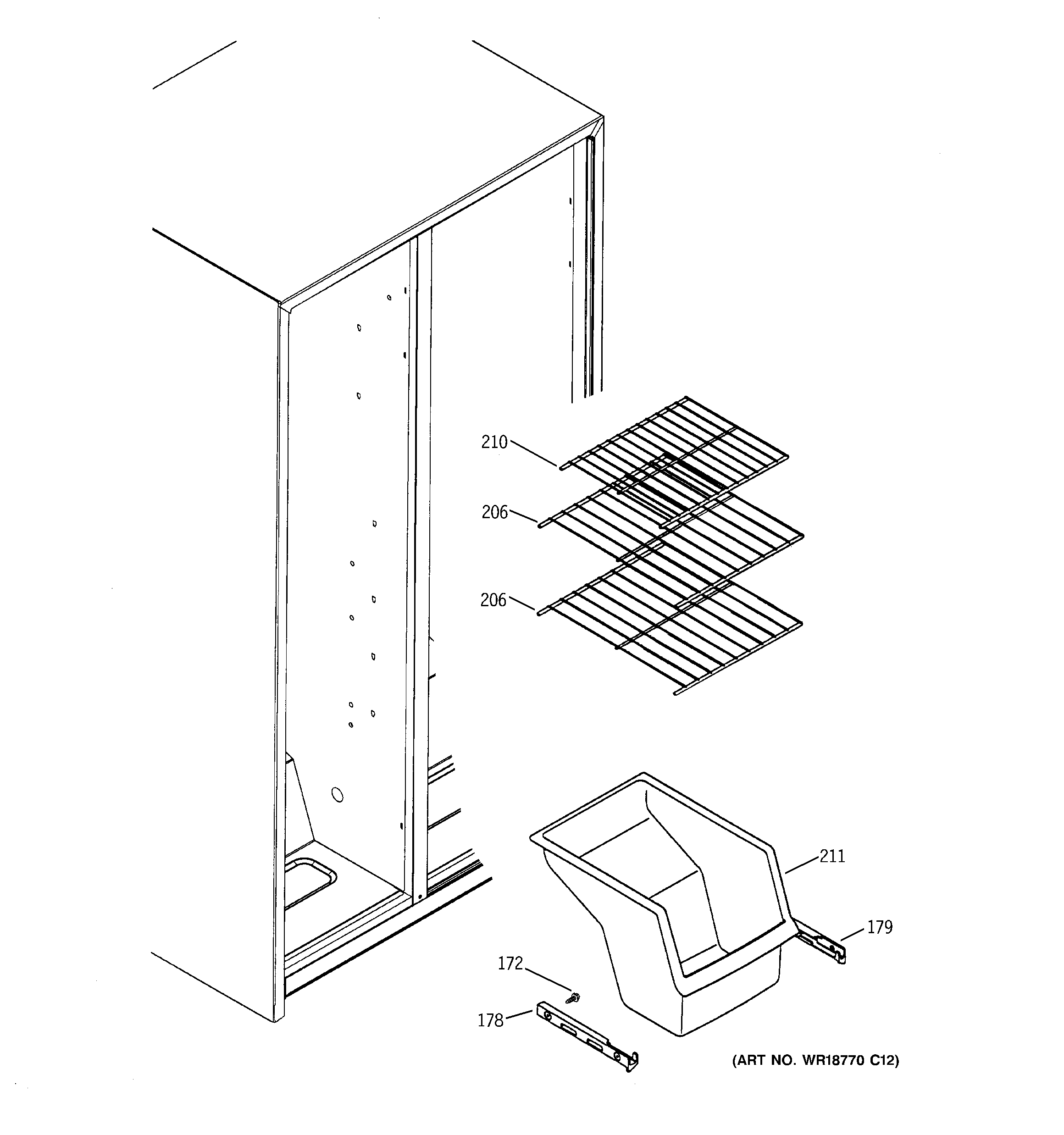 210
206
206
211
179
172
178
(ART NO. WR18770 C12)