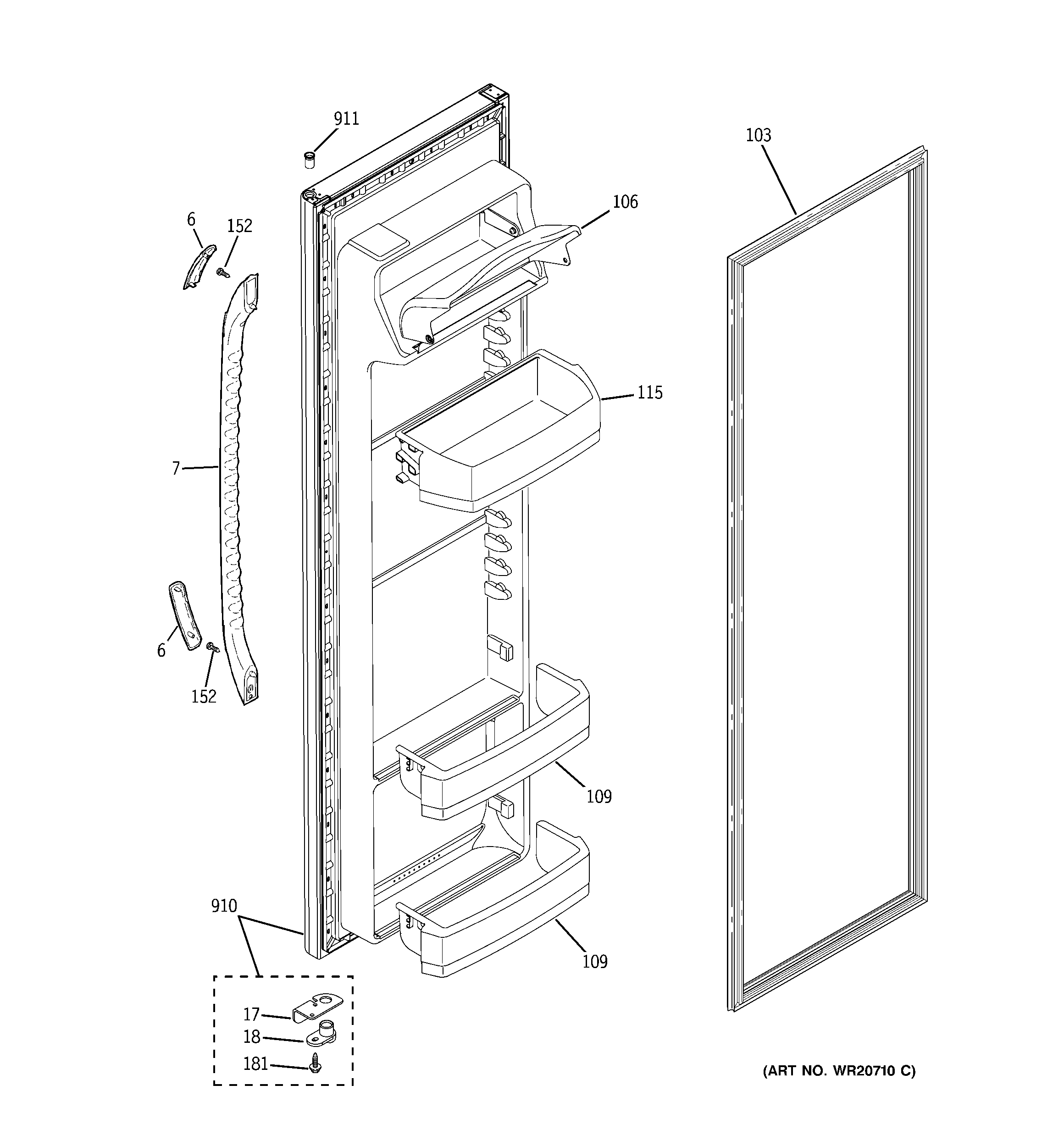 911

103

106

6

152

115

7

6

152

109

910

109

17

18

181

(ART NO. WR20710 C)