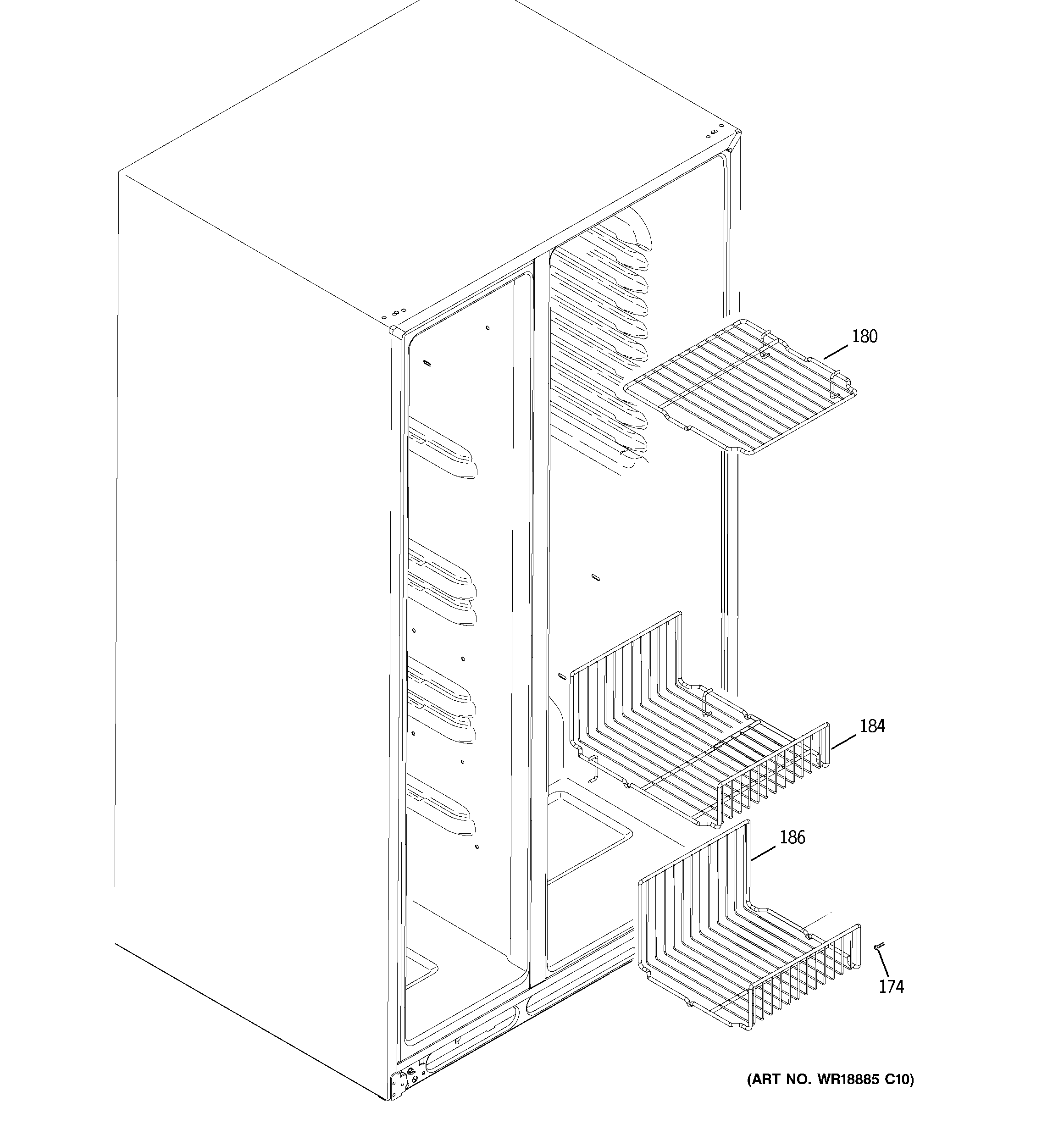 180

184

186

174

(ART NO. WR18885 C10)