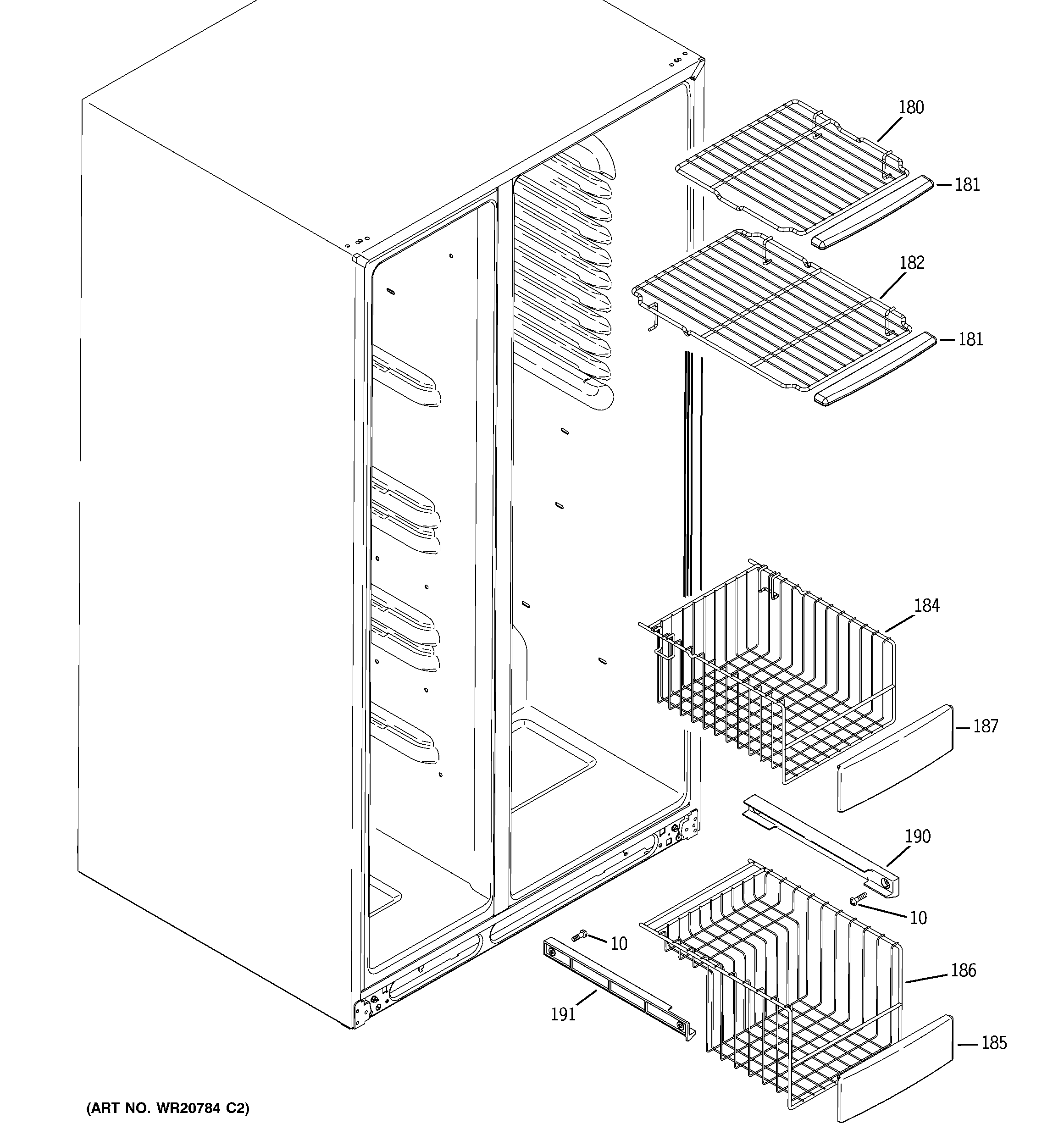 180

181

182

181

184

187

190

10

10

186

191

185

(ART NO. WR20784 C2)