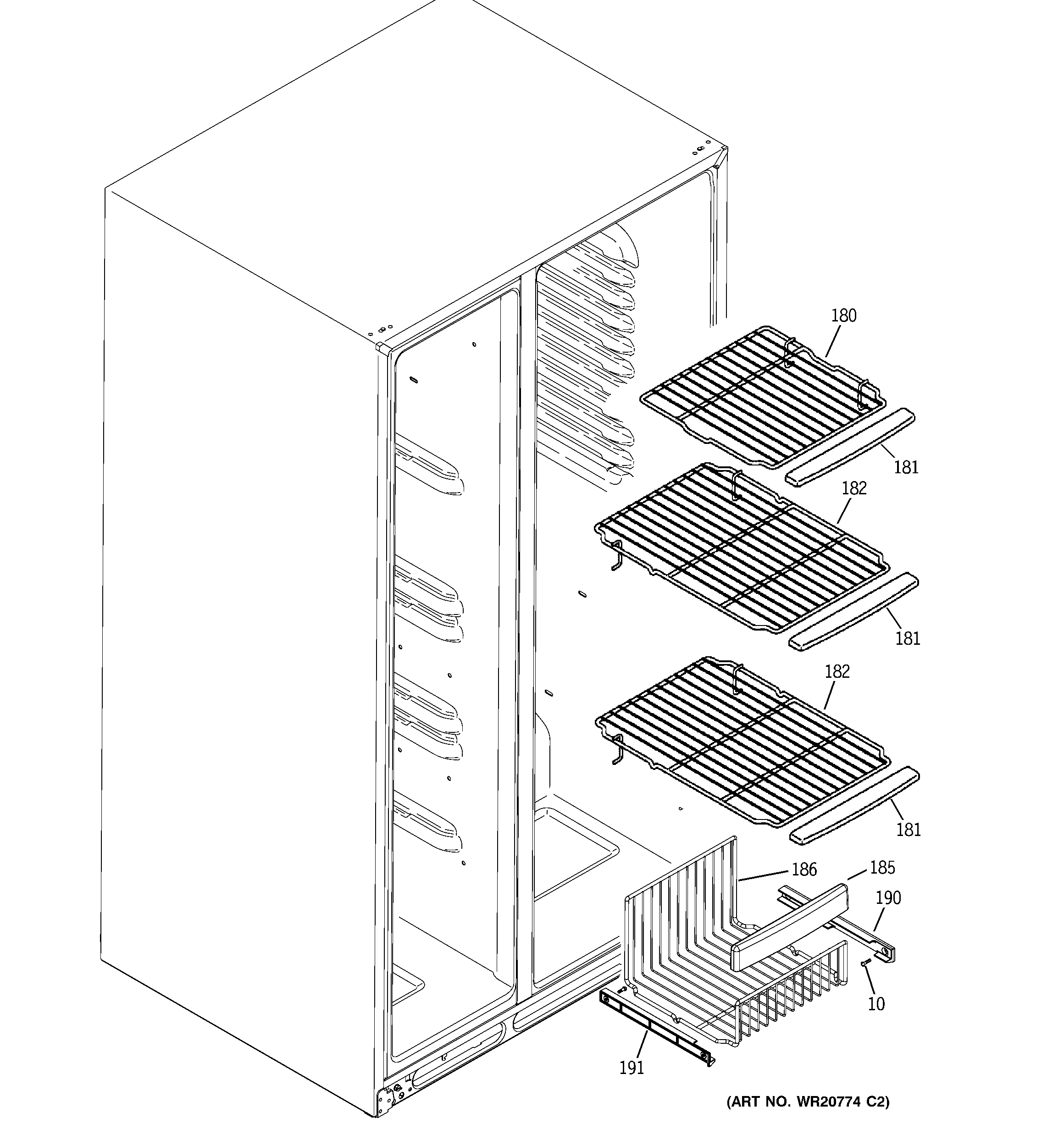 180
181
182
181
182
181
186
185
190
10
191
(ART NO. WR20774 C2)