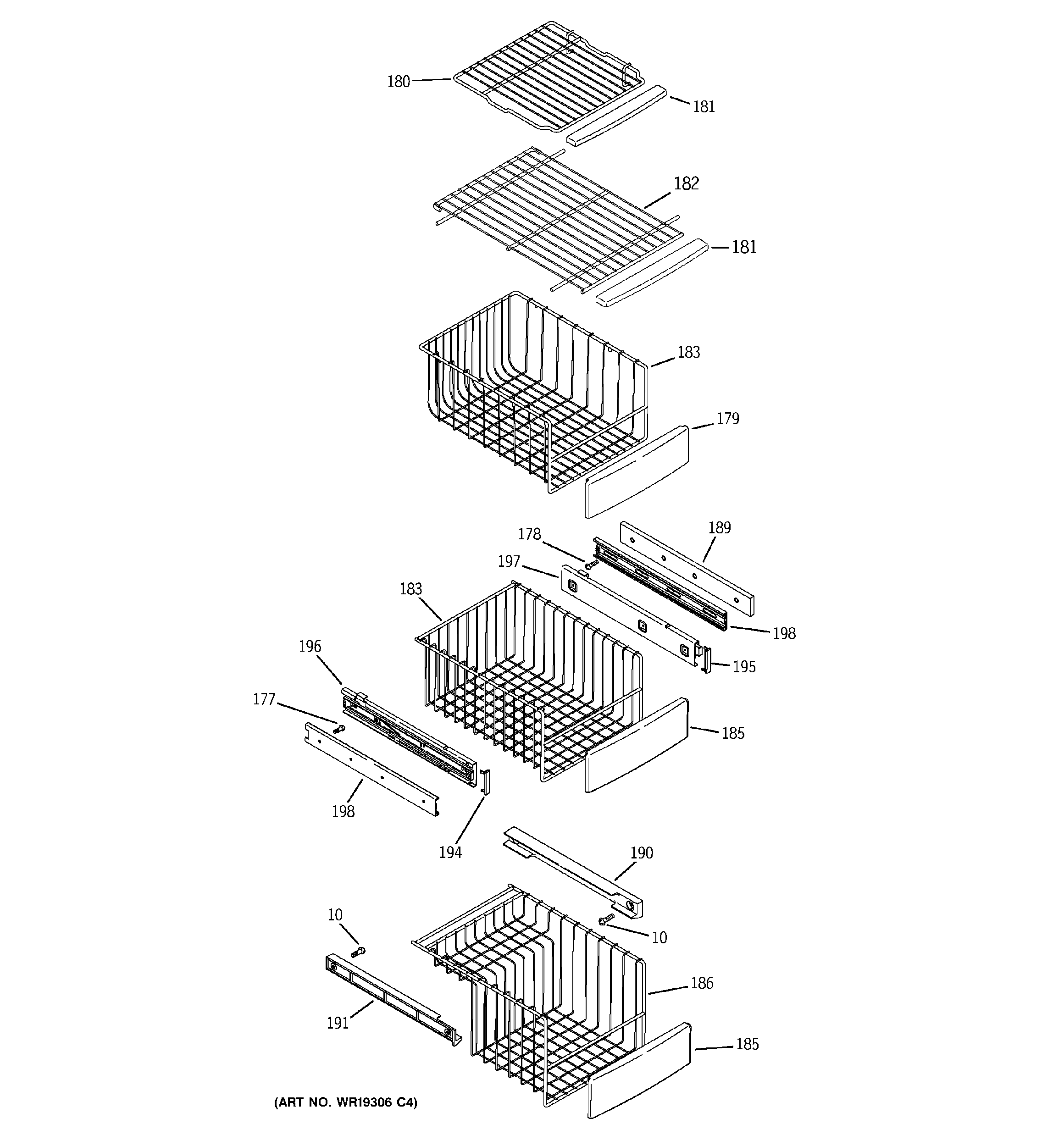 180
181
182
181
183
179
178
189
197
183
198
196
195
177
185
198
194
190
10
10
186
191
185
(ART NO. WR19306 C4)