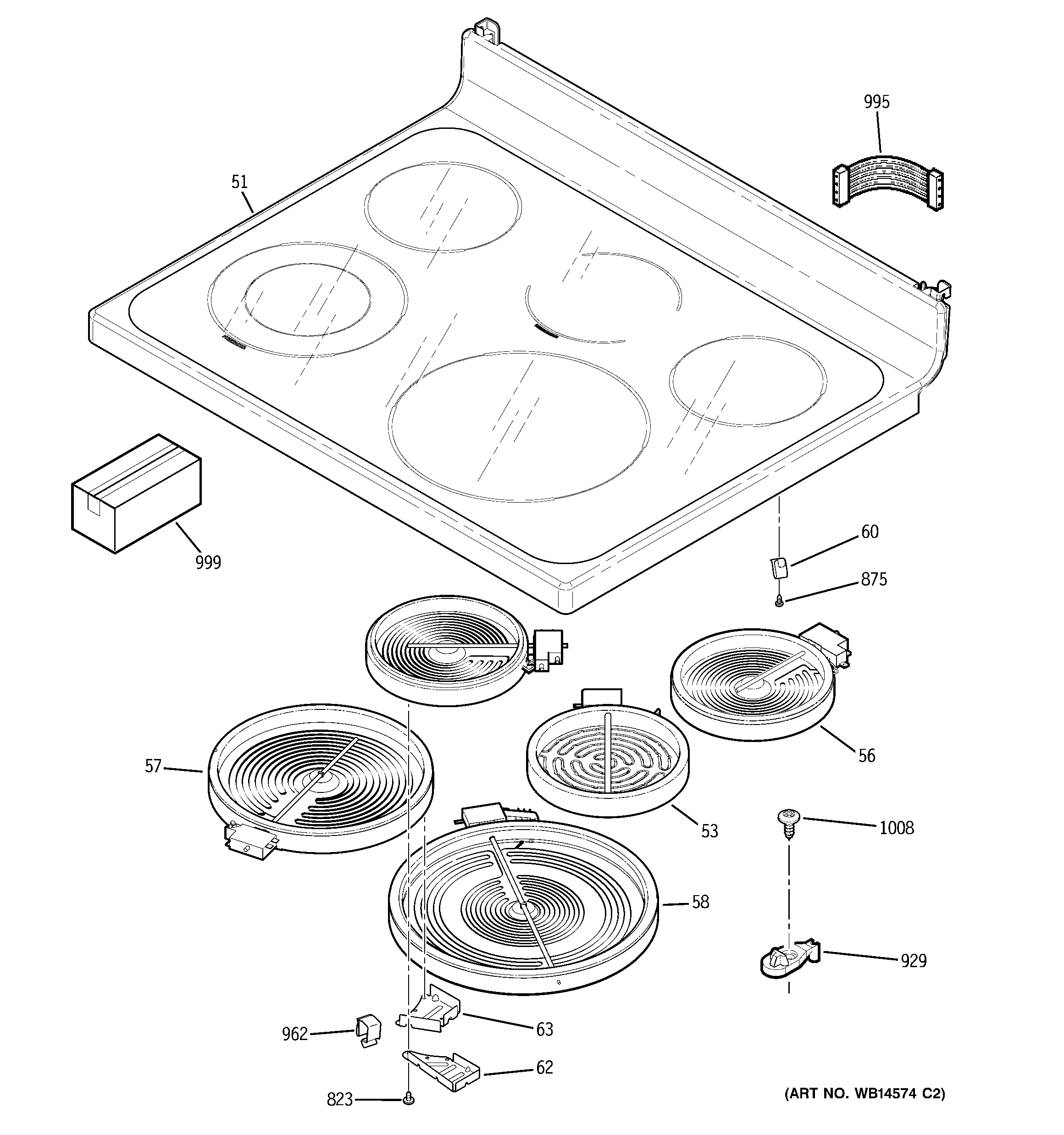 995

51

999

60

875

57

56

53

1008

58

929

962

63

62

823

(ART NO. WB14574 C2)