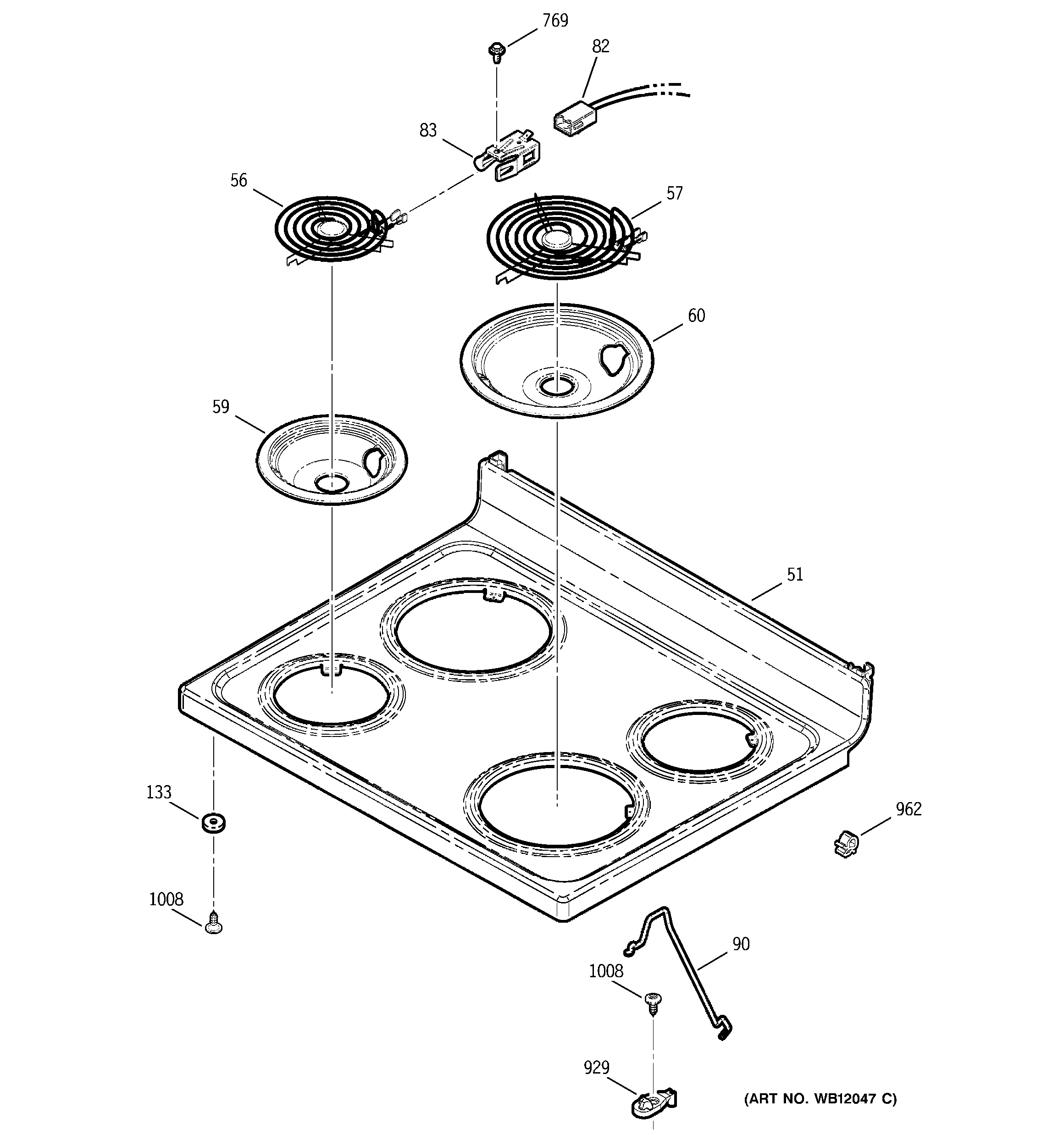 769
82
83
56
57
60
59
51
133
962
1008
90
1008
929
(ART NO. WB12047 C)