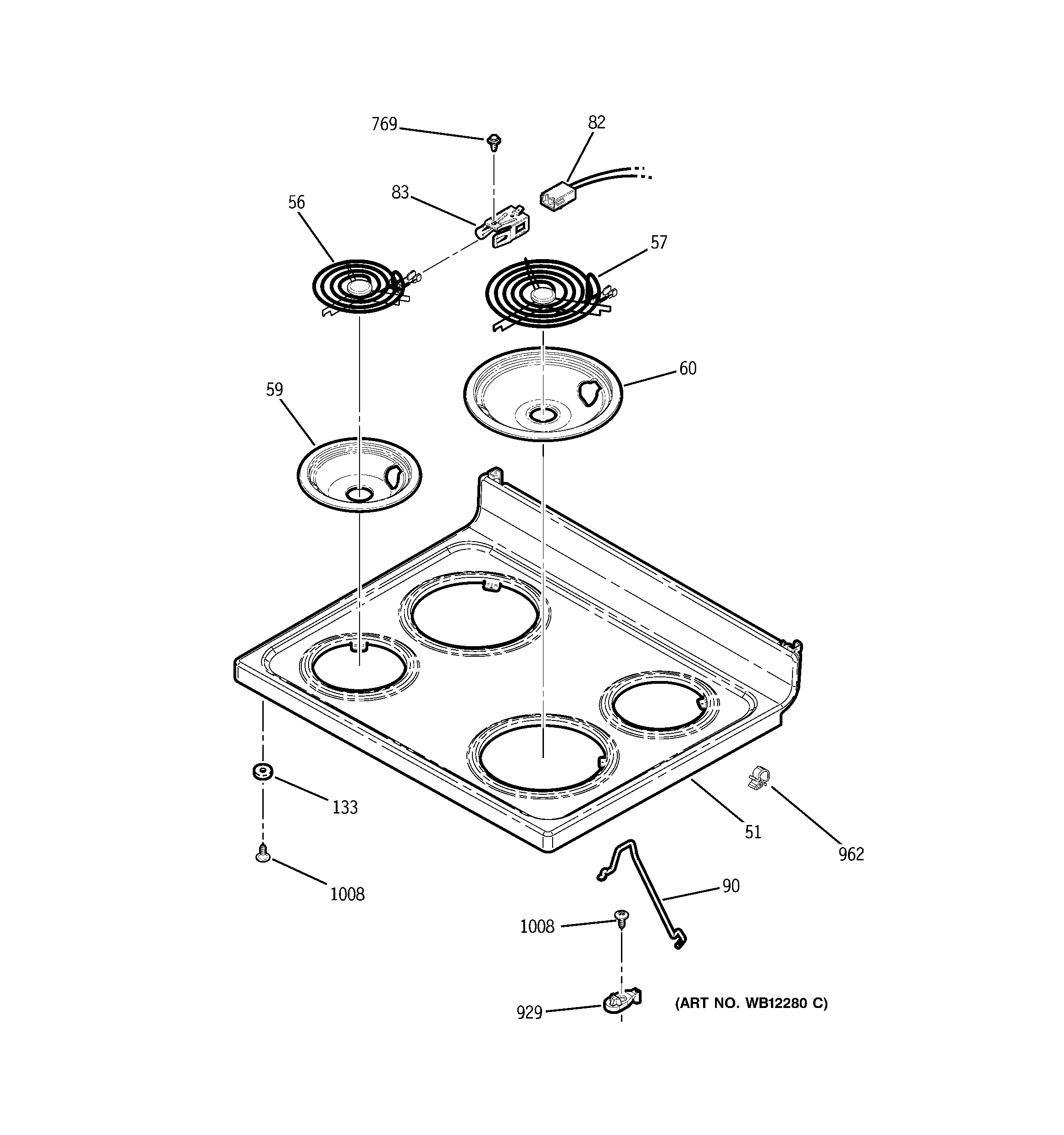 769
82
83
56
57
60
59
133
51
962
1008
90
1008
929
(ART NO. WB12280 C)