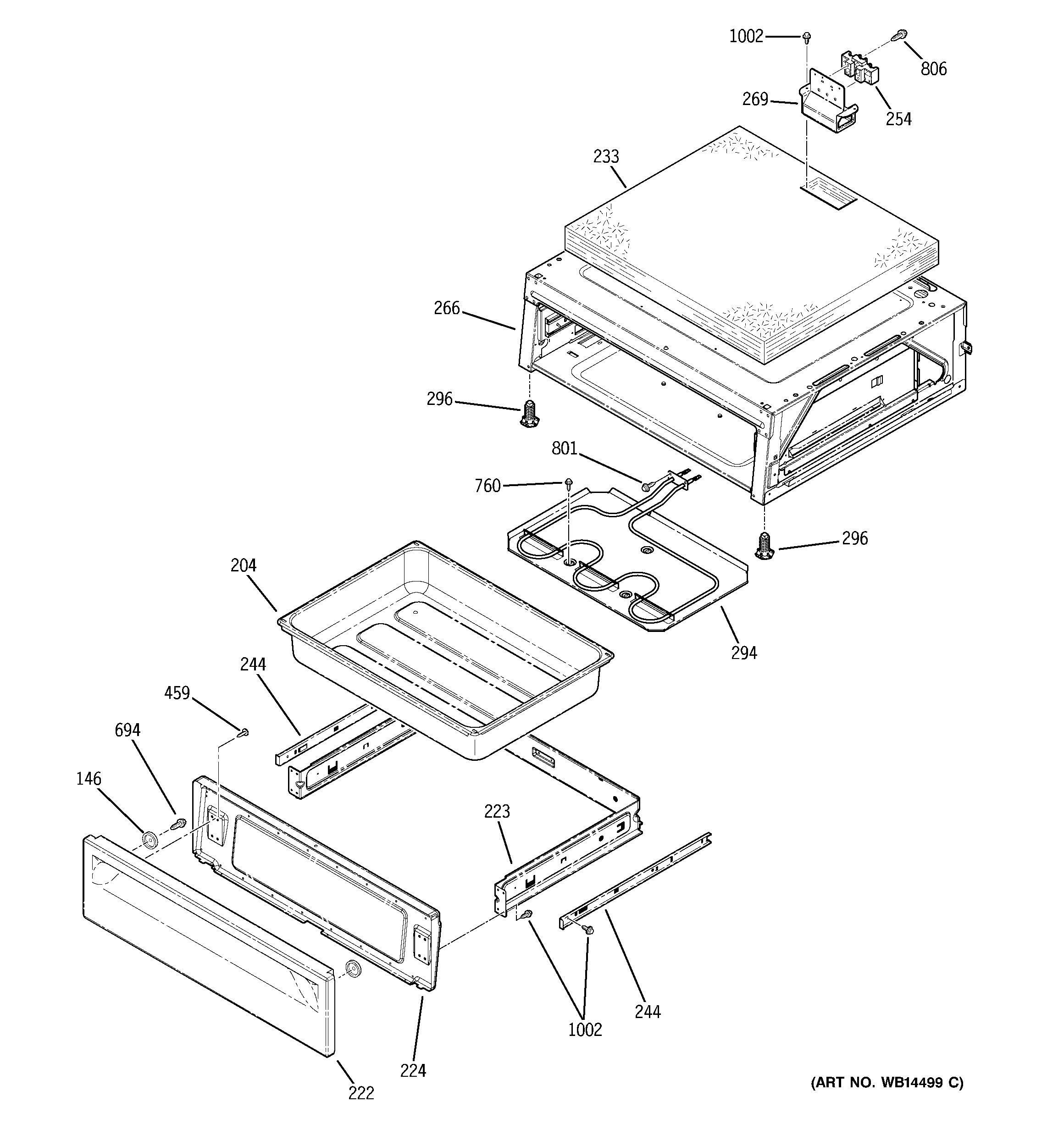 1002
806
269
254
233
266
296
801
760
296
204
294
244
459
694
146
223
244
1002
224
222
(ART NO. WB14499 C)