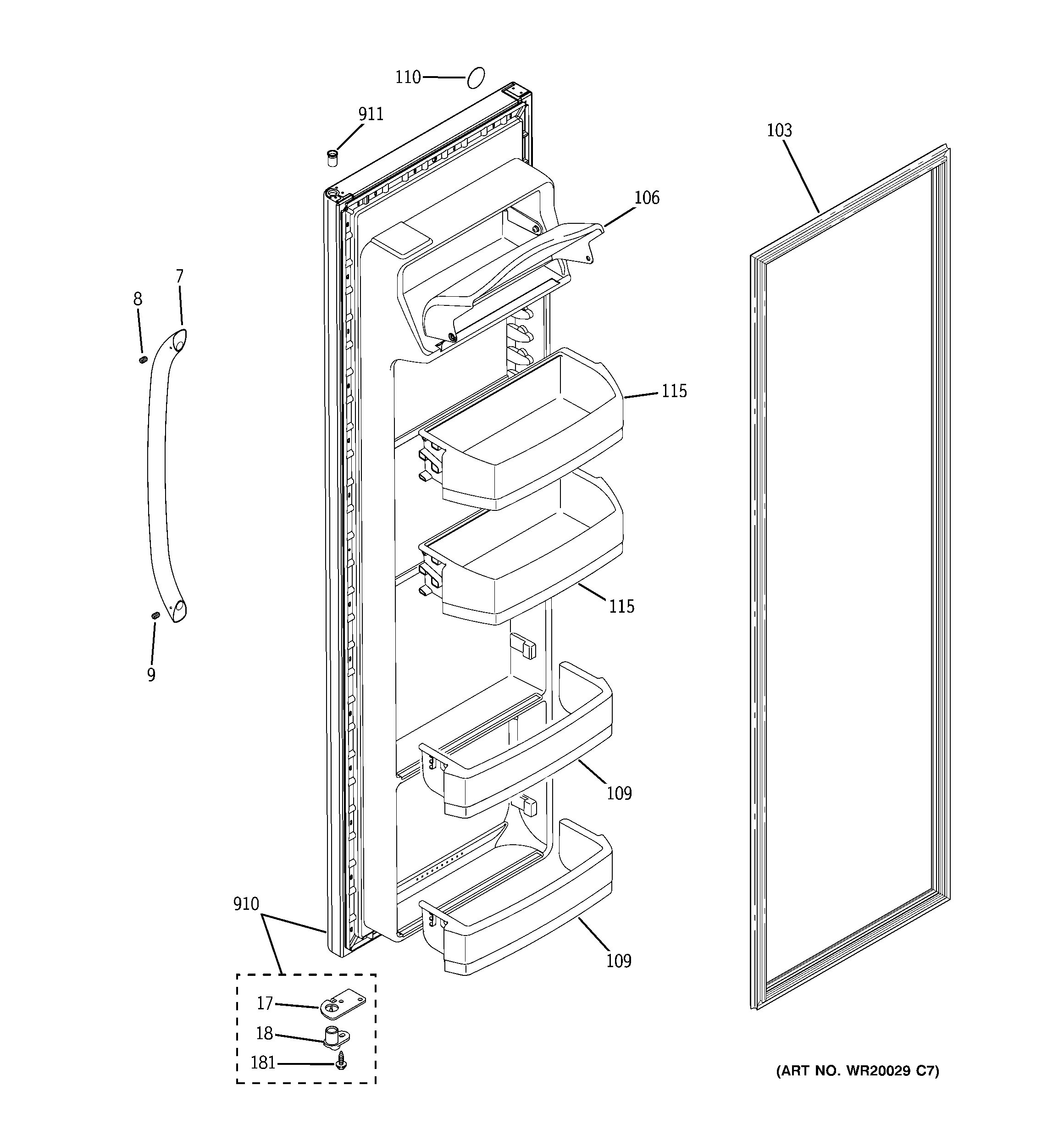 110
911
103
106
7
8
115
115
9
109
910
109
17
18
181
(ART NO. WR20029 C7)