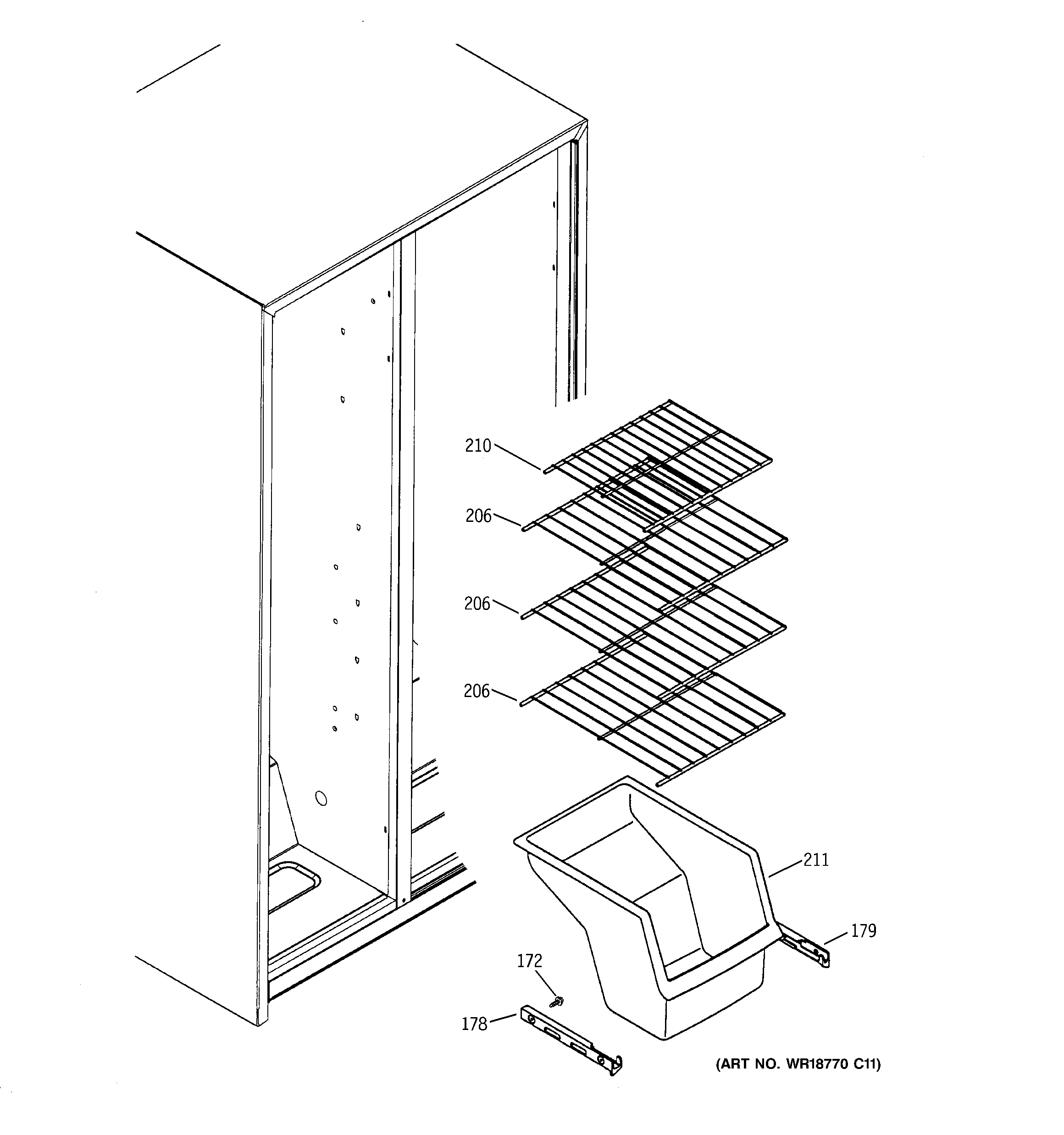 210
206
206
206
211
179
172
178
(ART NO. WR18770 C11)